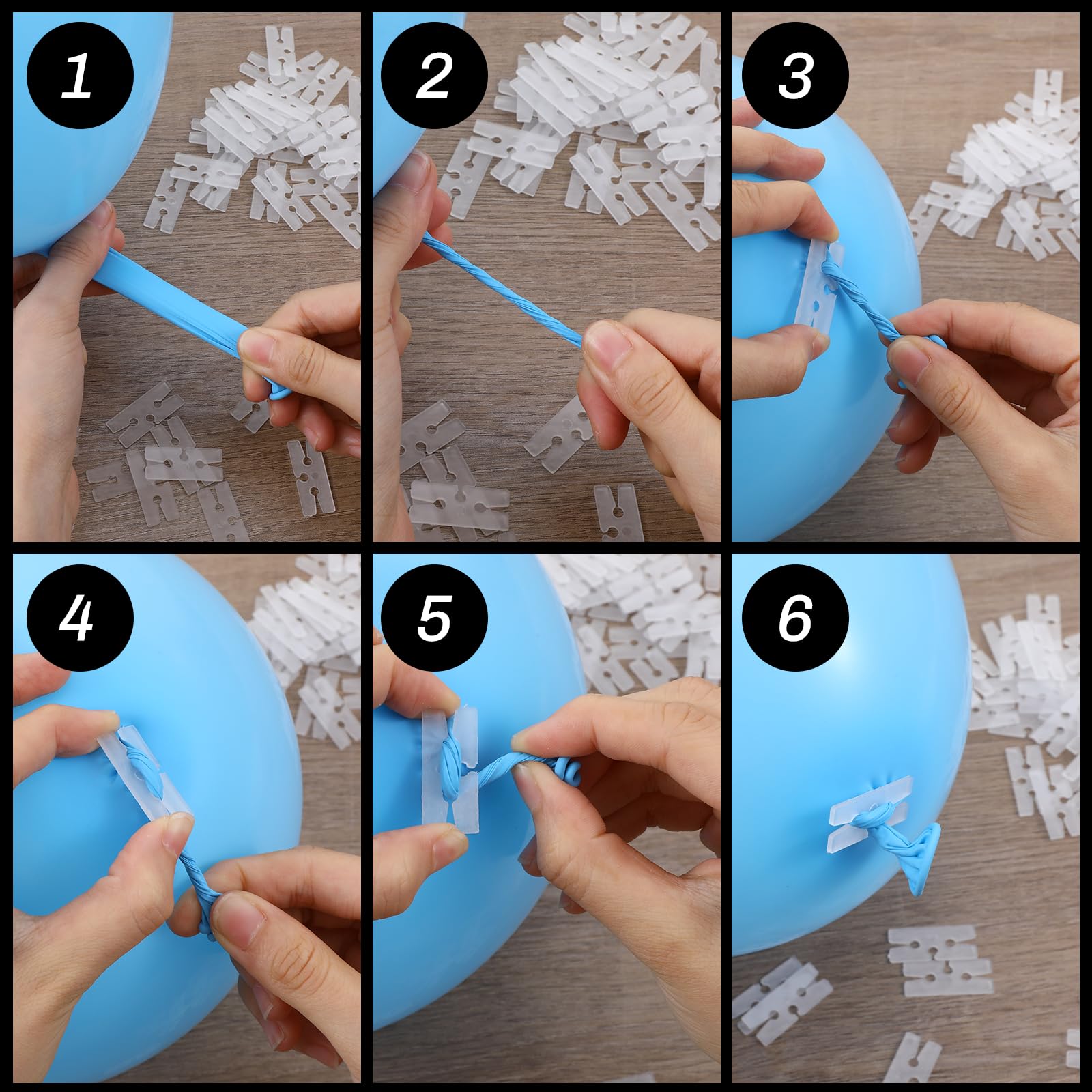 1

2

3

4

5

6