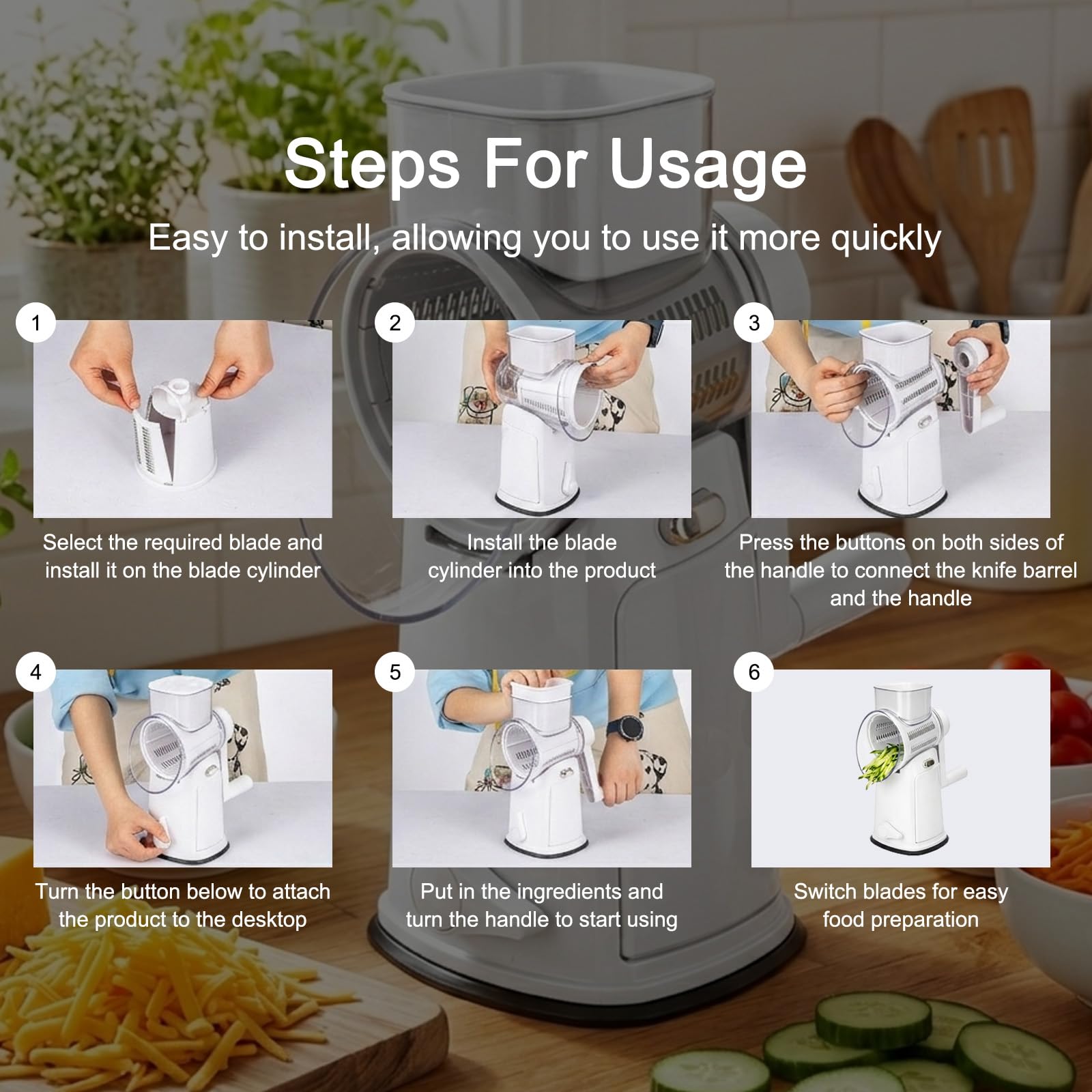 Steps For Usage

Easy to install, allowing you to use it more quickly

1

Select the required blade and install it on the blade cylinder

2

Install the blade cylinder into the product

3

Press the buttons on both sides of the handle to connect the knife barrel and the handle

4

Turn the button below to attach the product to the desktop

5

Put in the ingredients and turn the handle to start using

6

Switch blades for easy food preparation