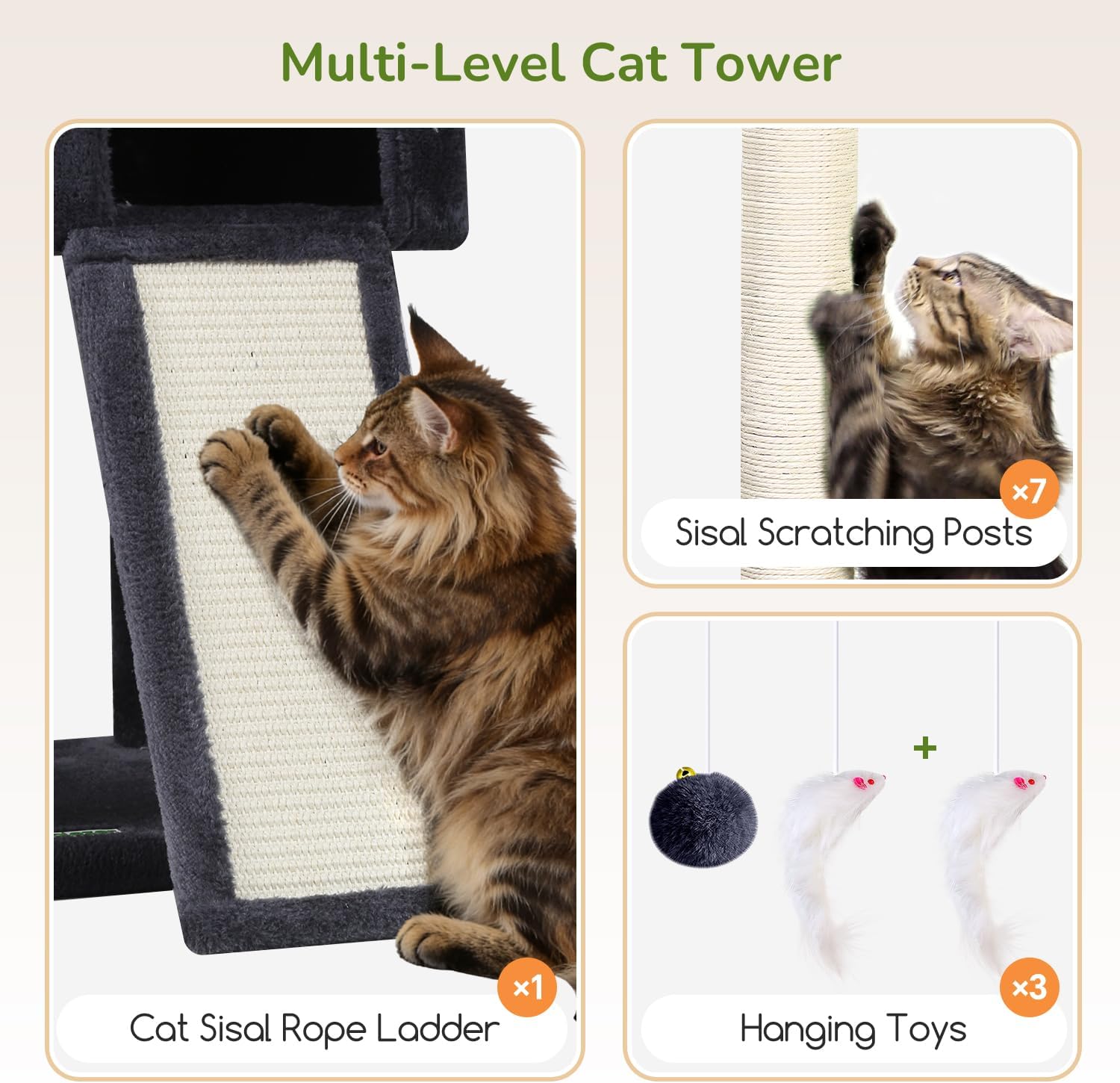 Multi-Level Cat Tower

×1

Cat Sisal Rope Ladder

×7

Sisal Scratching Posts

+

×3

Hanging Toys