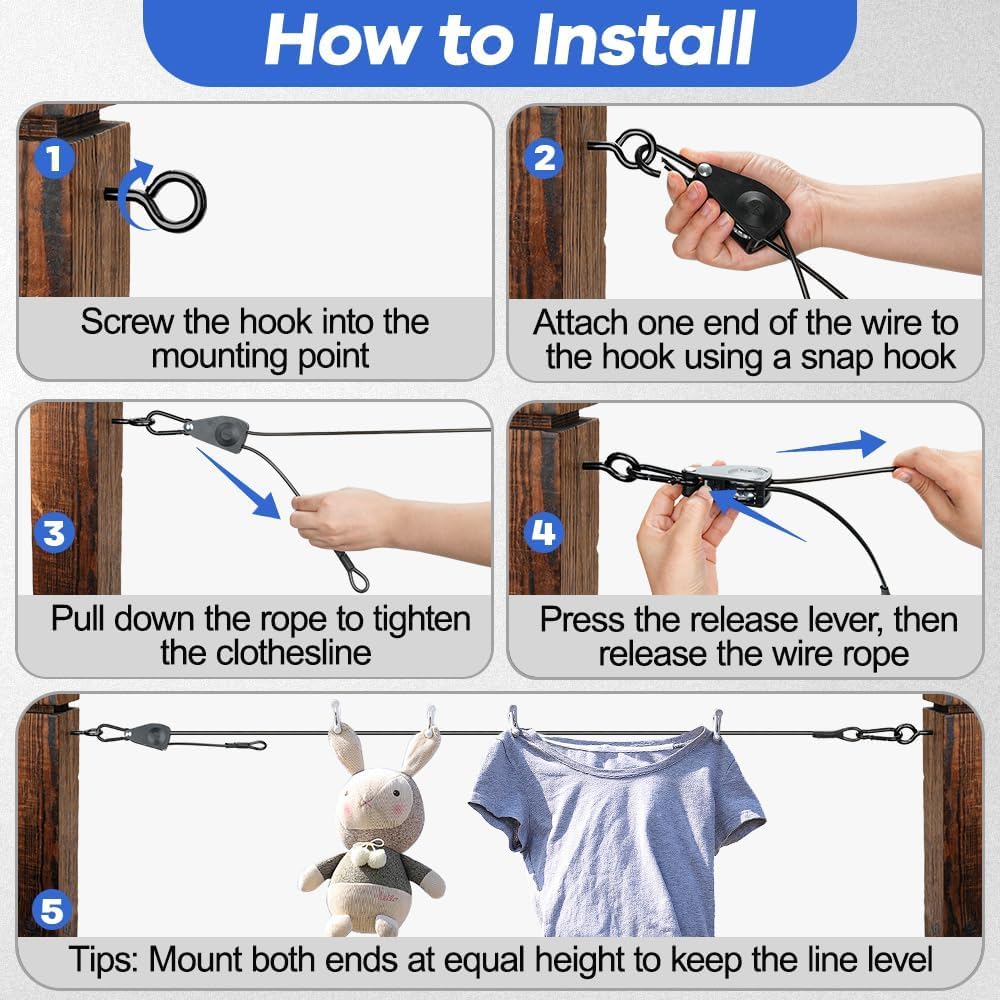 How to Install

1
Screw the hook into the mounting point

2
Attach one end of the wire to the hook using a snap hook

3
Pull down the rope to tighten the clothesline

4
Press the release lever, then release the wire rope

5
Tips: Mount both ends at equal height to keep the line level