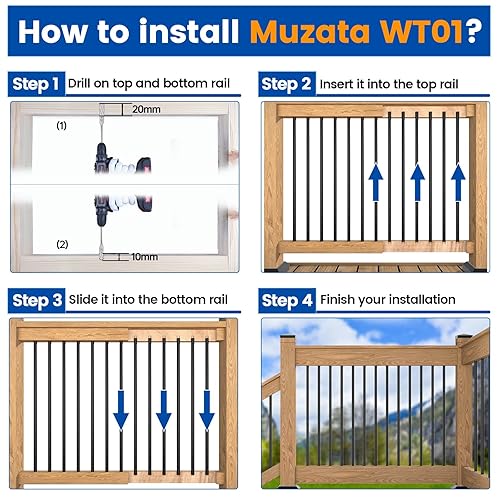 How to install Muzata WT01?

Step 1 Drill on top and bottom rail

20mm

(1)

(2)

10mm

Step 2 Insert it into the top rail

Step 3 Slide it into the bottom rail

Step 4 Finish your installation