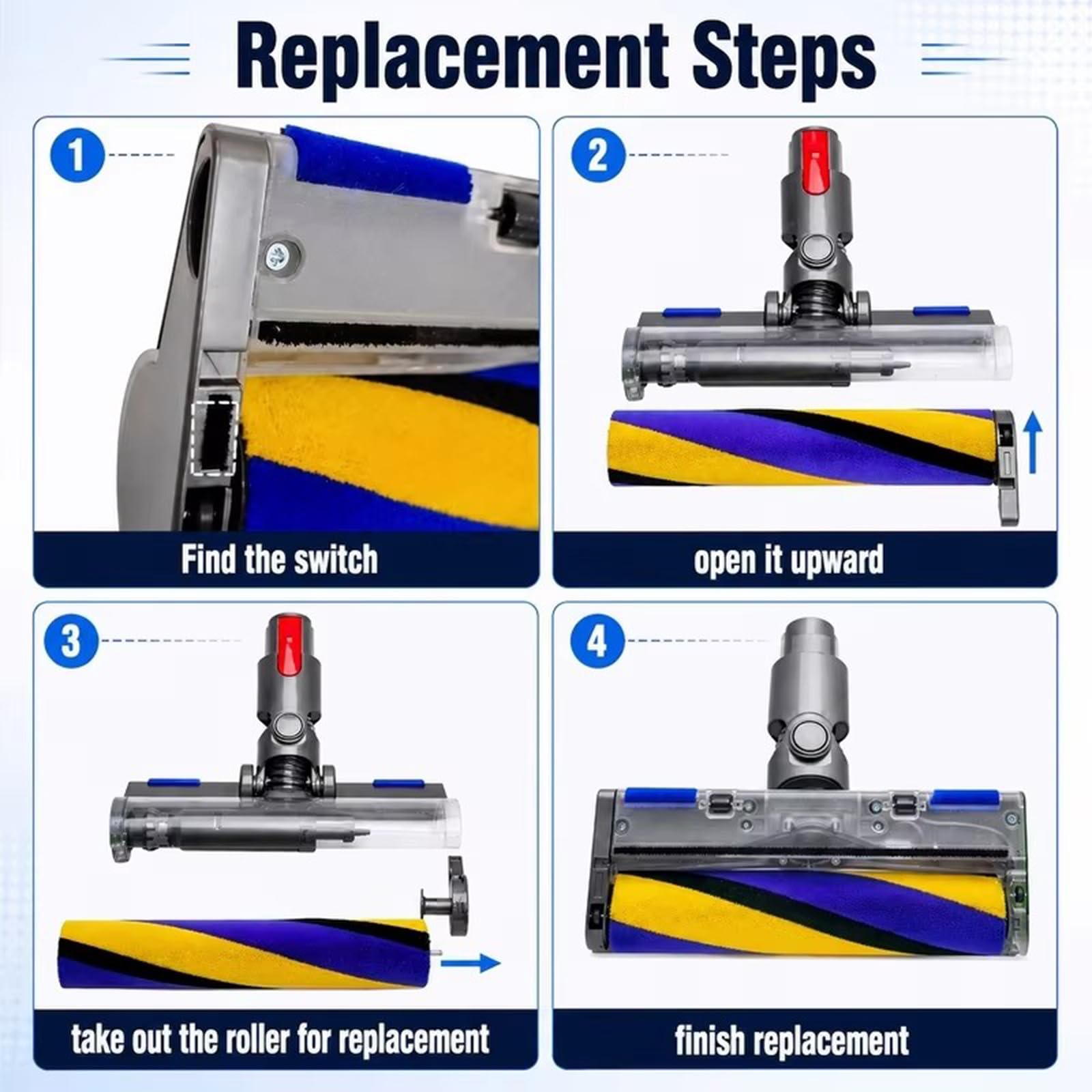 Replacement Steps

1

Find the switch

2

open it upward

3

take out the roller for replacement

4

finish replacement