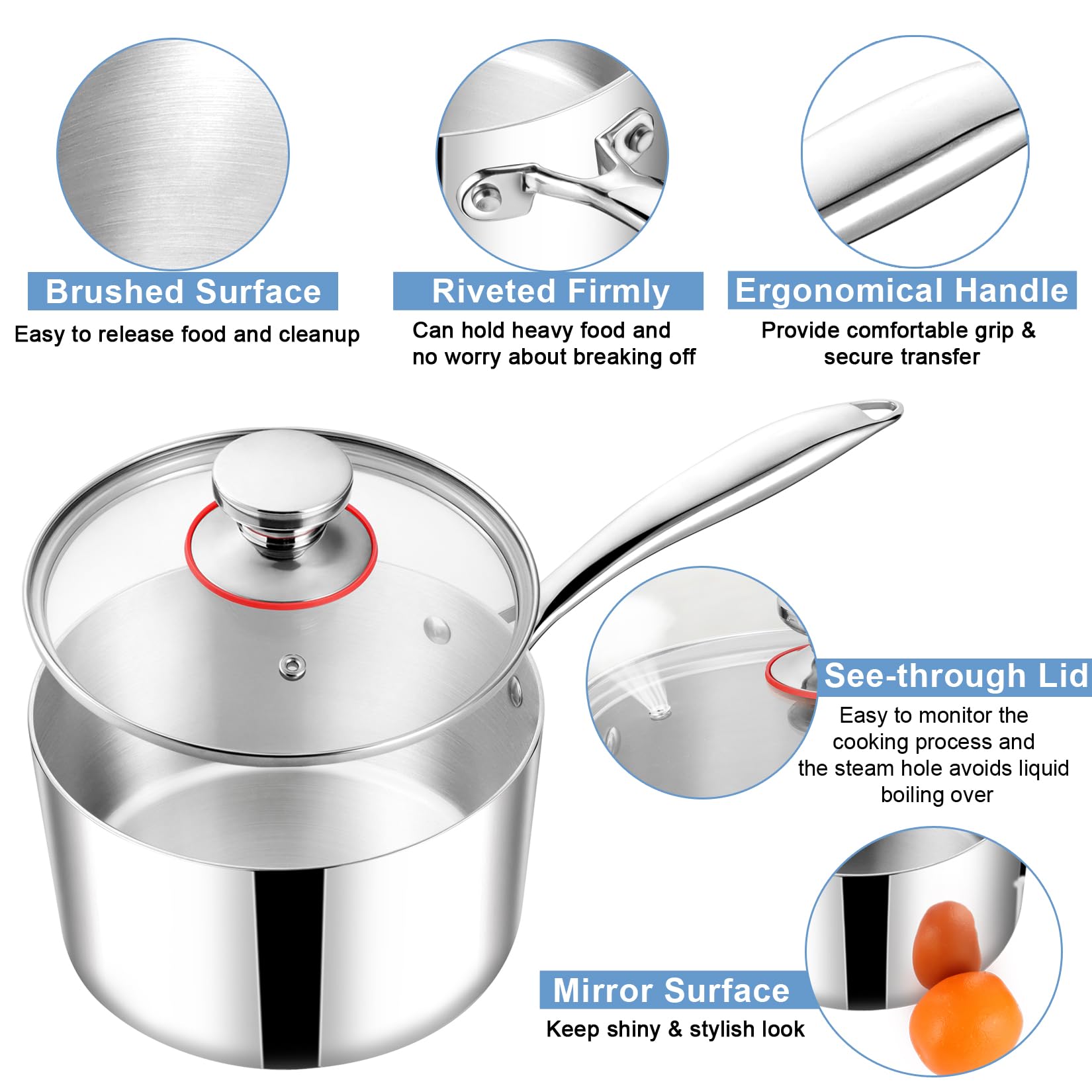 Brushed Surface
Easy to release food and cleanup

Riveted Firmly
Can hold heavy food and no worry about breaking off

Ergonomical Handle
Provide comfortable grip & secure transfer

See-through Lid
Easy to monitor the cooking process and the steam hole avoids liquid boiling over

Mirror Surface
Keep shiny & stylish look