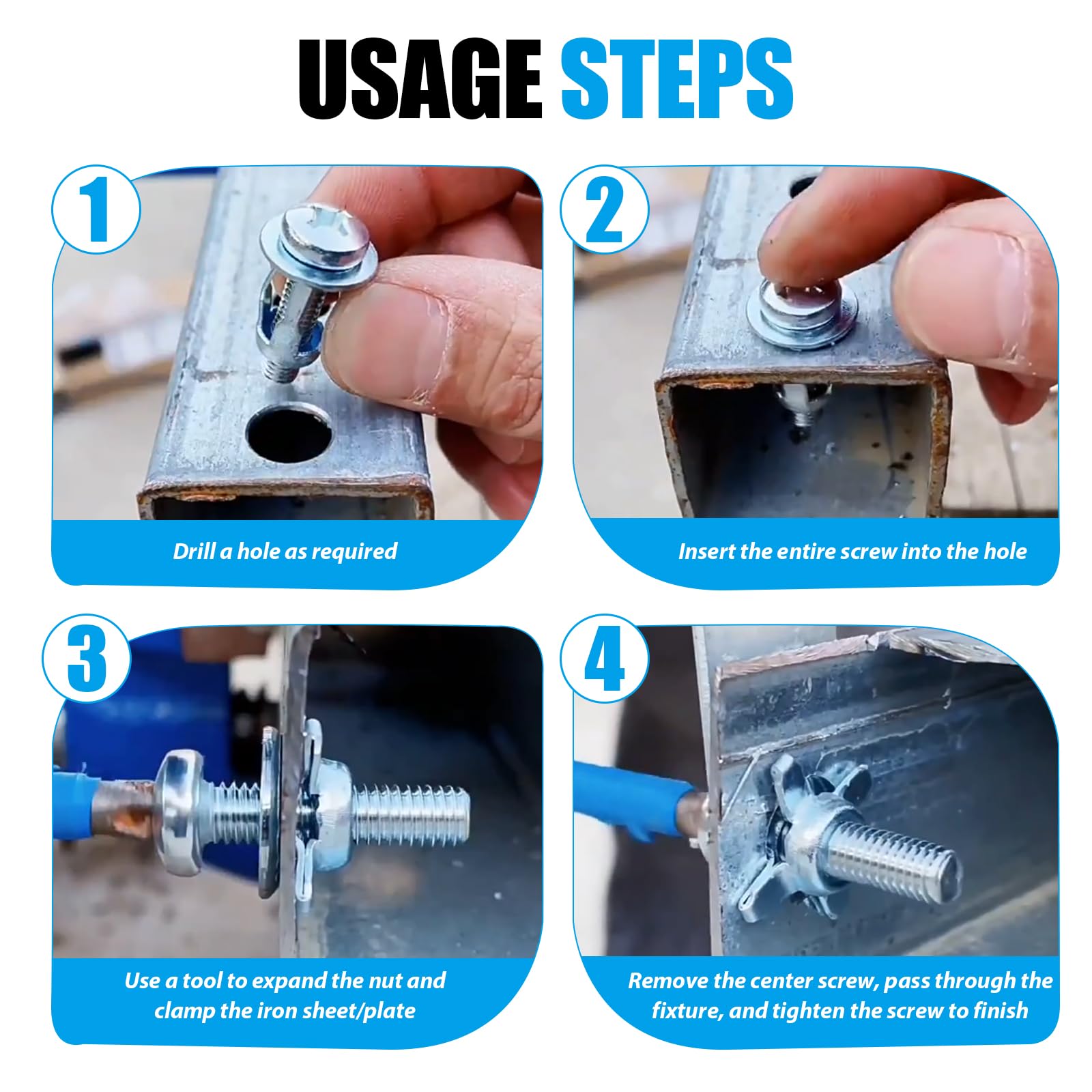 USAGE STEPS

1

Drill a hole as required

2

Insert the entire screw into the hole

3

Use a tool to expand the nut and clamp the iron sheet/plate

4

Remove the center screw, pass through the fixture, and tighten the screw to finish