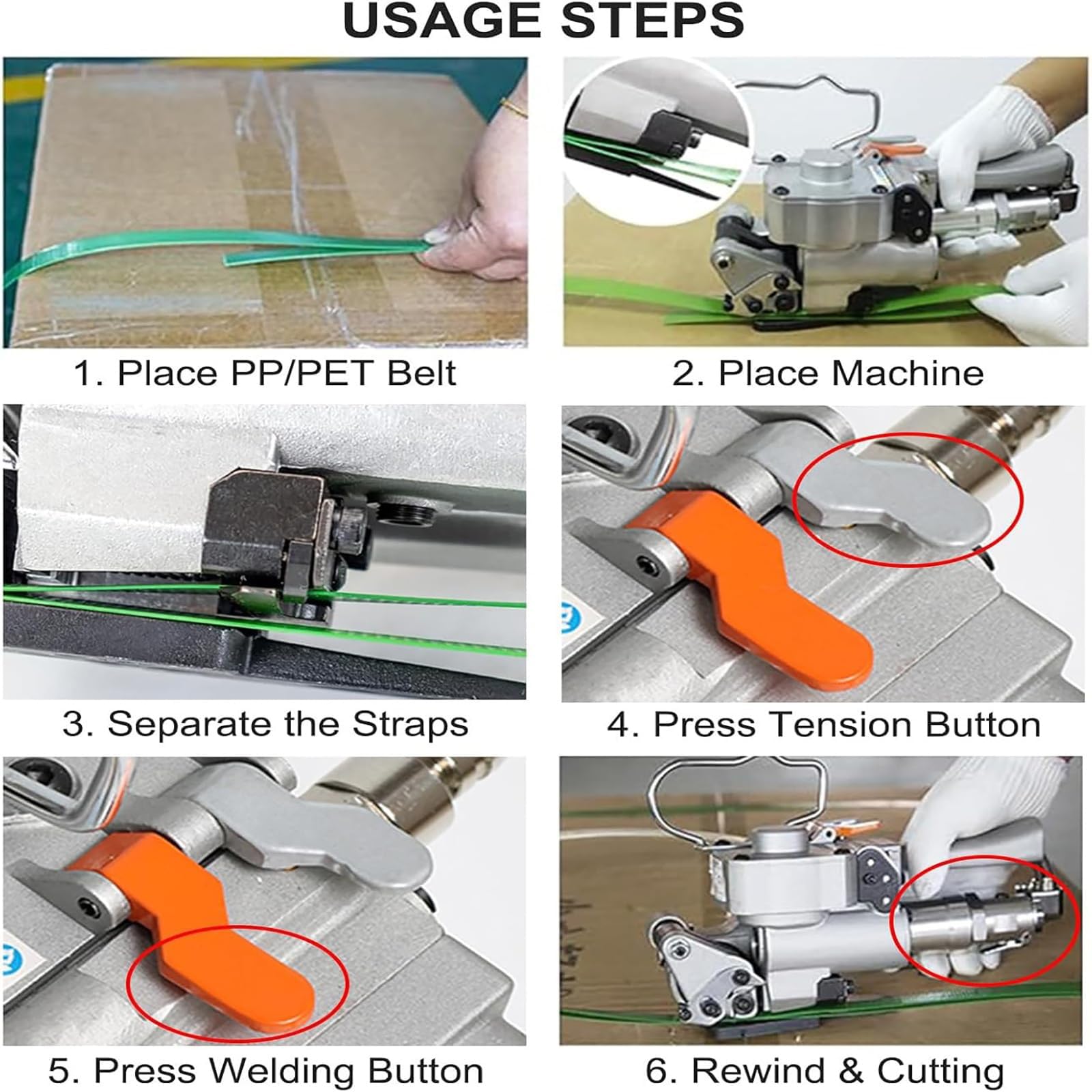 USAGE STEPS

1. Place PP/PET Belt

2. Place Machine

3. Separate the Straps

4. Press Tension Button

5. Press Welding Button

6. Rewind & Cutting