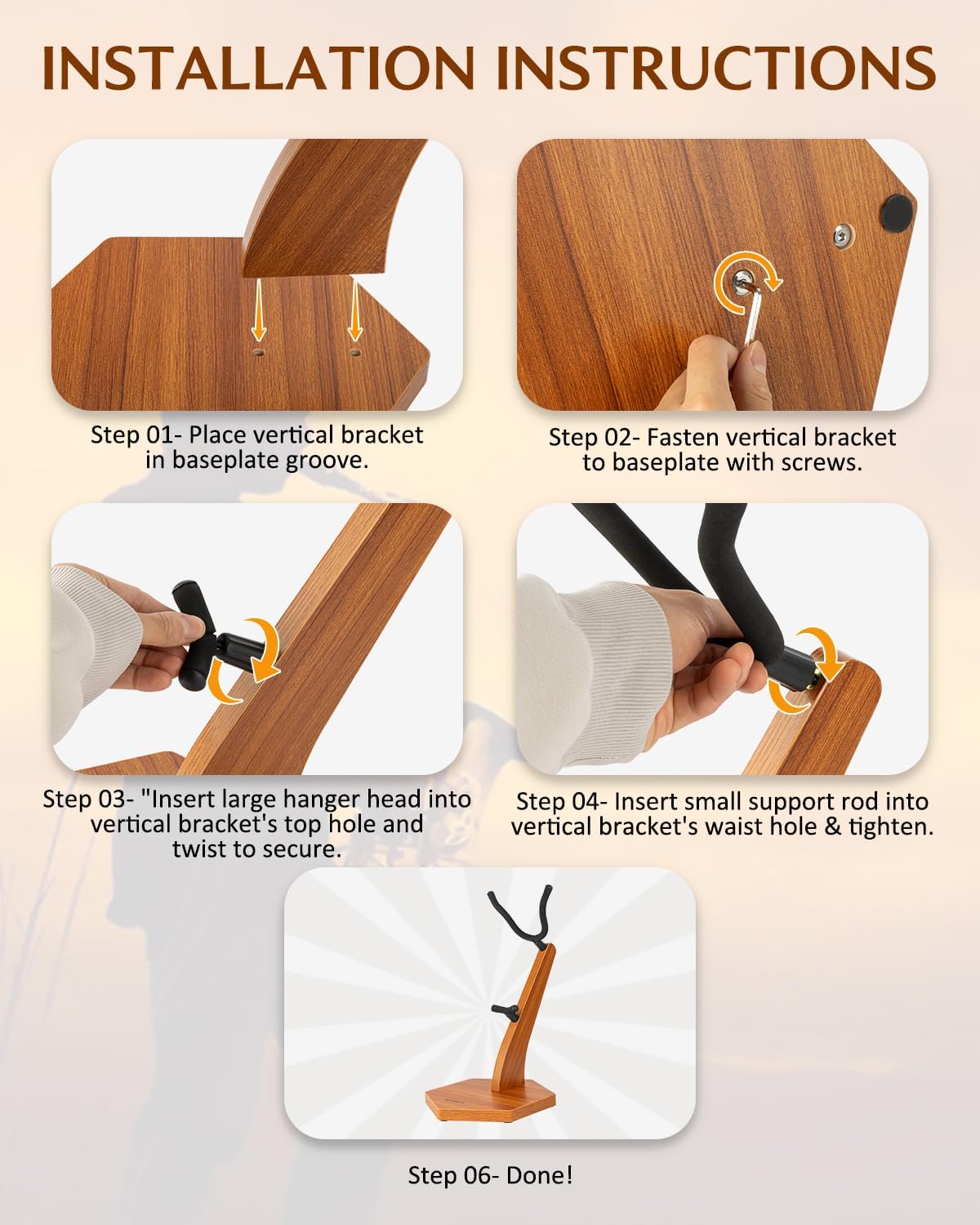 INSTALLATION INSTRUCTIONS

Step 01- Place vertical bracket in baseplate groove.

Step 02- Fasten vertical bracket to baseplate with screws.

Step 03- "Insert large hanger head into vertical bracket's top hole and twist to secure.

Step 04- Insert small support rod into vertical bracket's waist hole & tighten.

Step 06- Done!