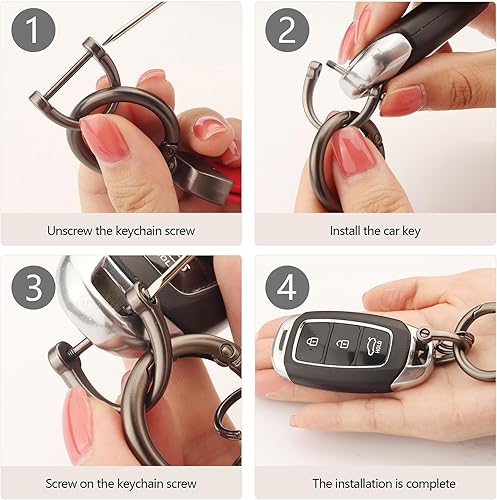 1

Unscrew the keychain screw

2

Install the car key

3

Screw on the keychain screw

4

HOLD

The installation is complete