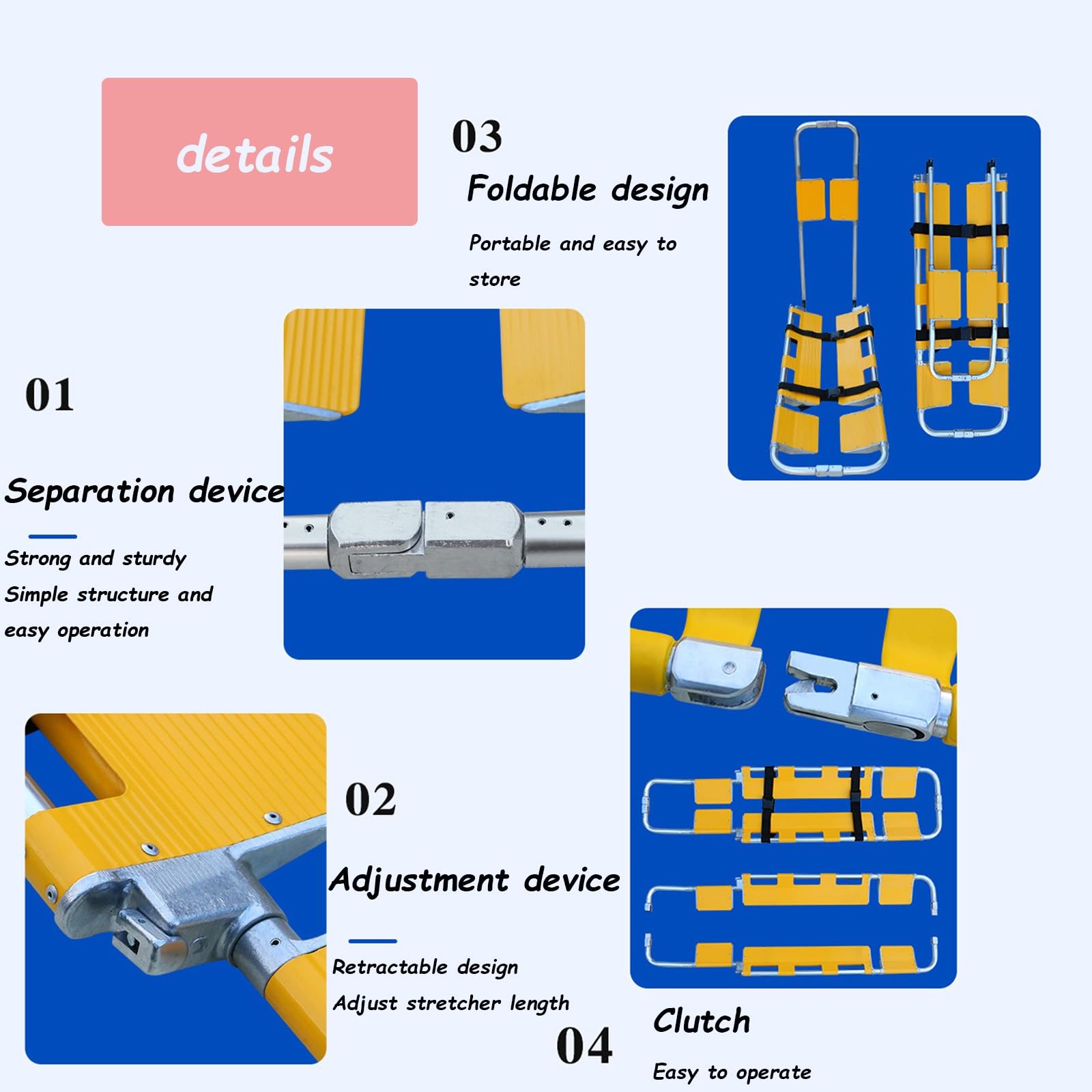 details

03

Foldable design

Portable and easy to store

01

Separation device

Strong and sturdy
Simple structure and easy operation

02

Adjustment device

Retractable design
Adjust stretcher length

04

Clutch

Easy to operate