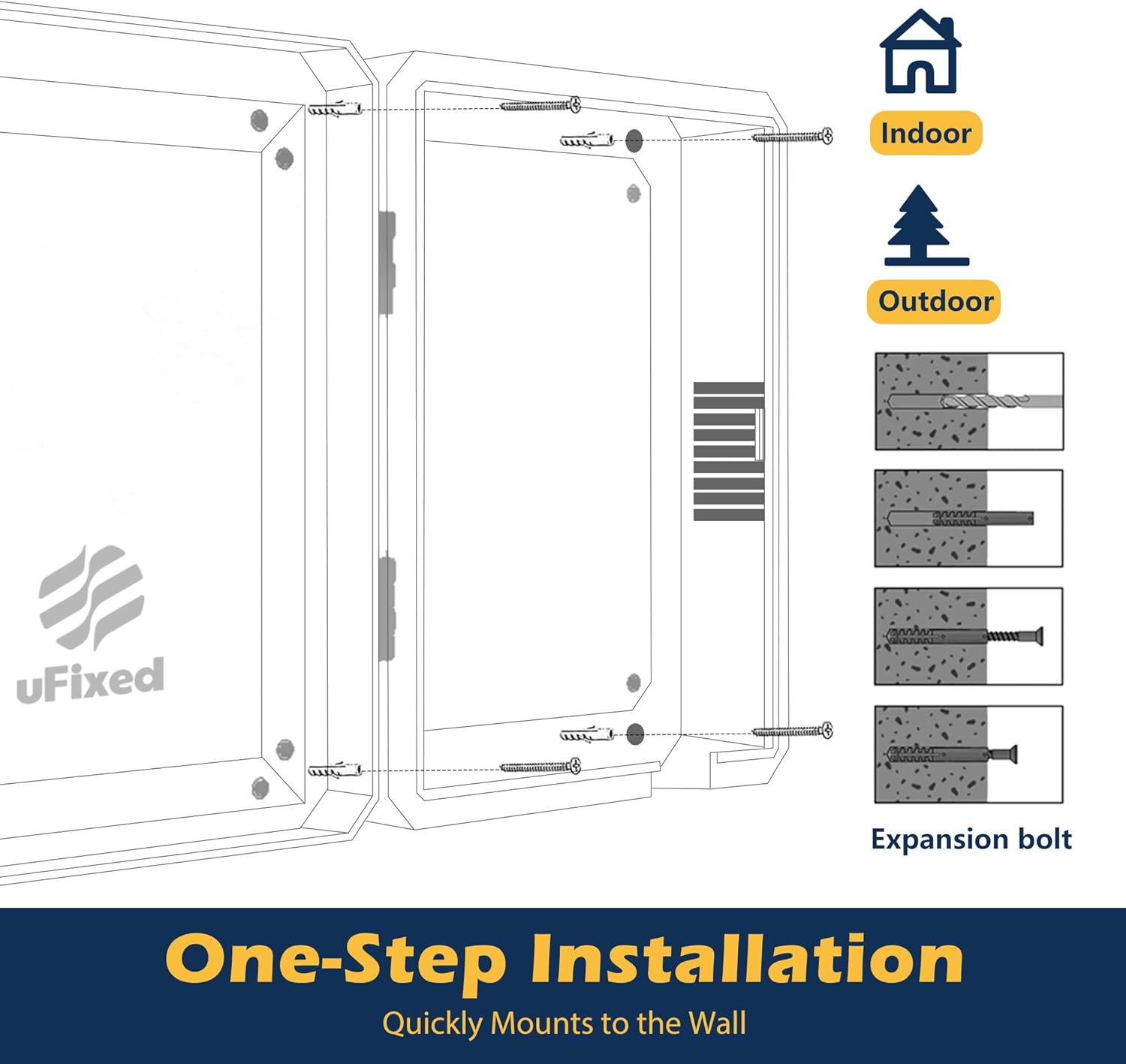 uFixed

Indoor

Outdoor

Expansion bolt

One-Step Installation

Quickly Mounts to the Wall