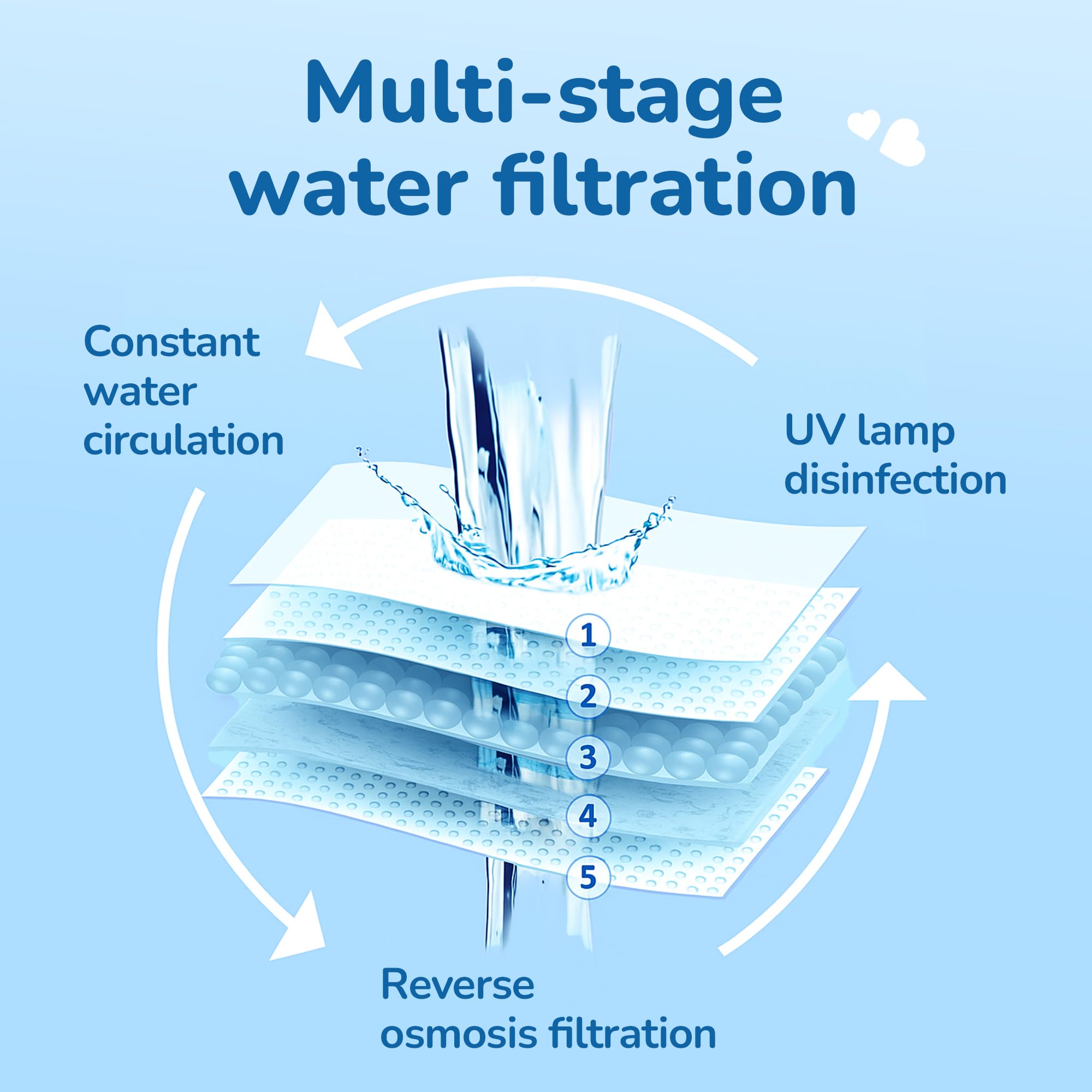 Multi-stage water filtration

Constant water circulation

UV lamp disinfection

1
2
3
4
5

Reverse osmosis filtration