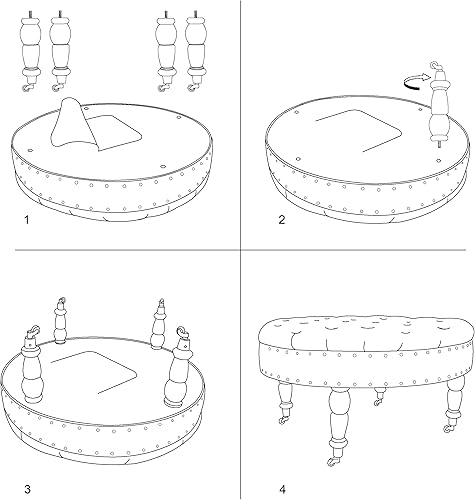 1

2

3

4