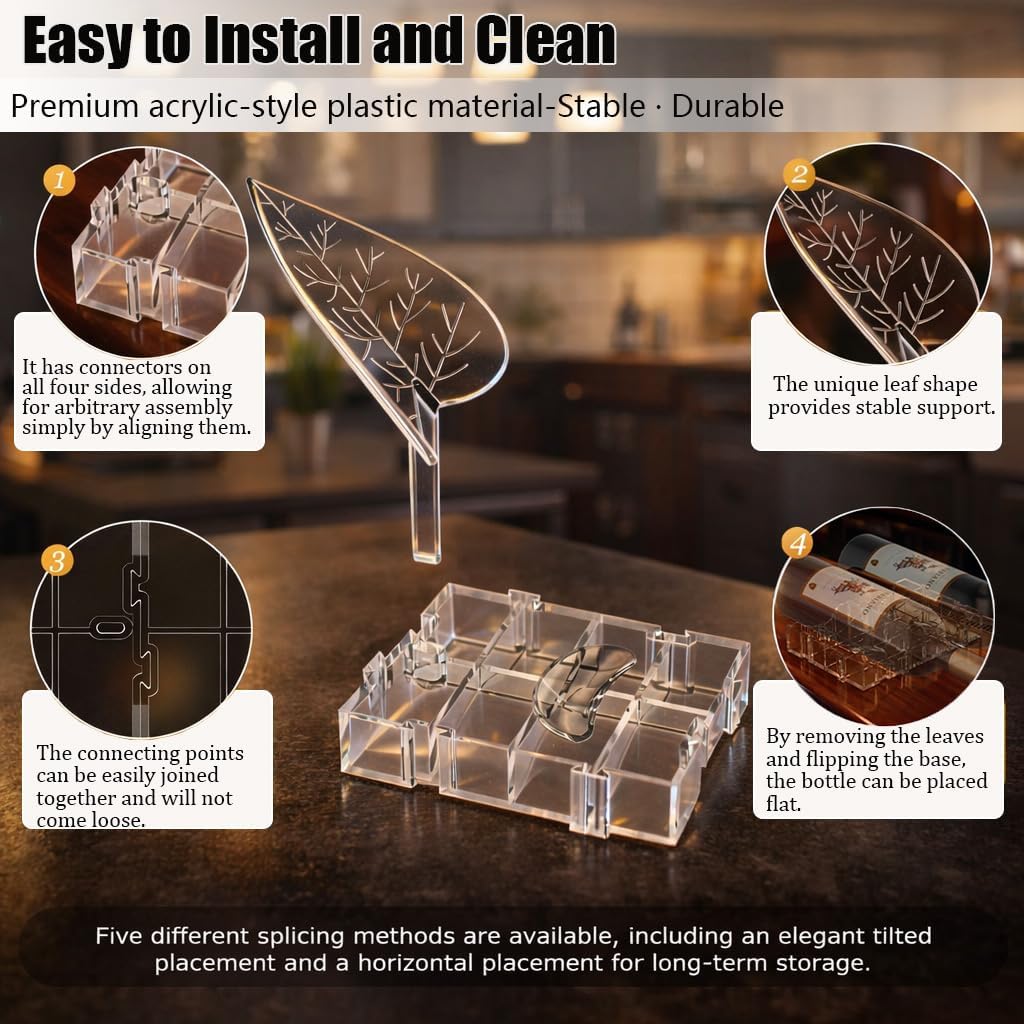 Easy to Install and Clean

Premium acrylic-style plastic material-Stable · Durable

1

It has connectors on all four sides, allowing for arbitrary assembly simply by aligning them.

2

The unique leaf shape provides stable support.

3

The connecting points can be easily joined together and will not come loose.

4

By removing the leaves and flipping the base, the bottle can be placed flat.

Five different splicing methods are available, including an elegant tilted placement and a horizontal placement for long-term storage.