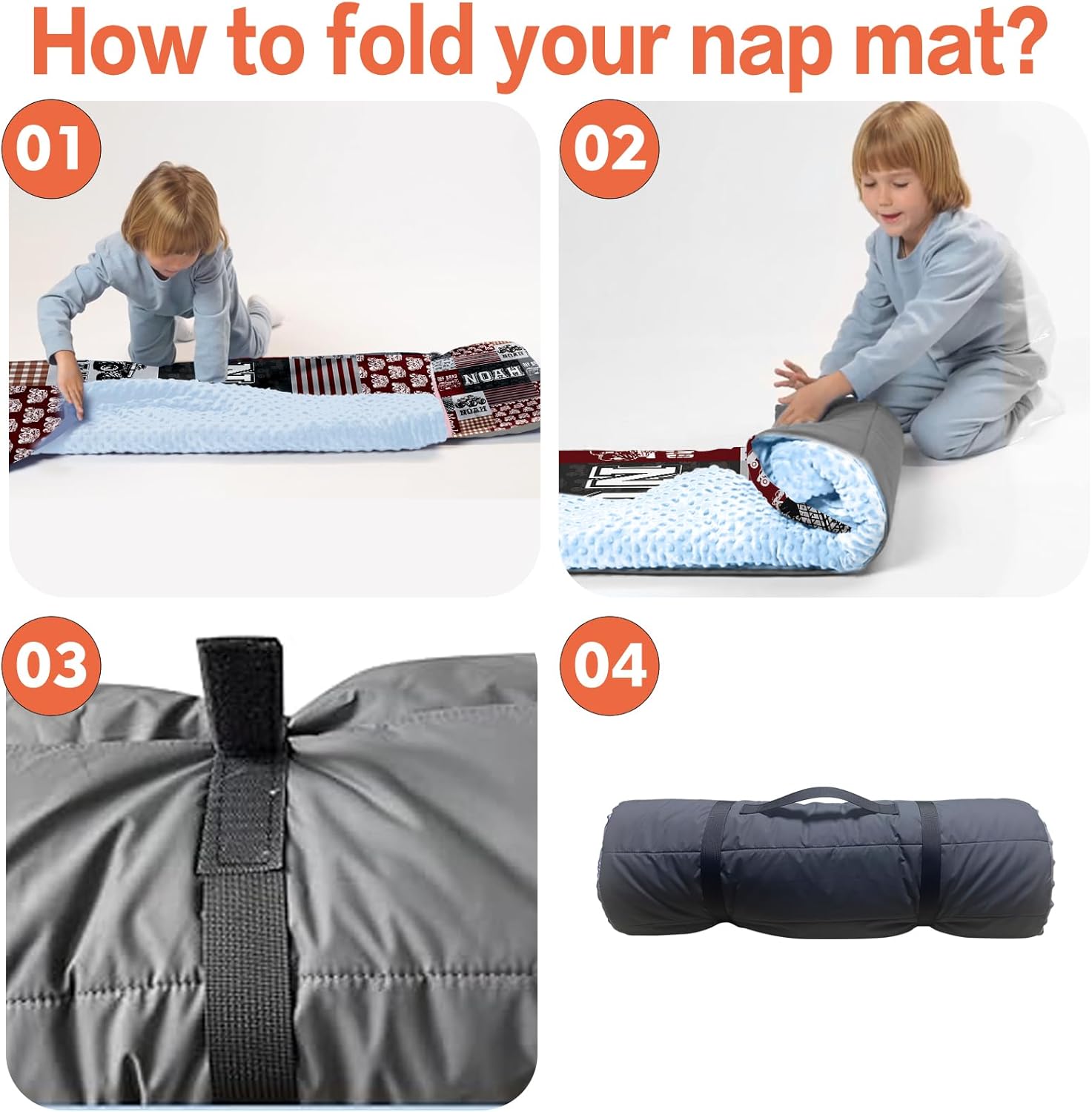 How to fold your nap mat?

01

NOAH

NOAH

02

03

04