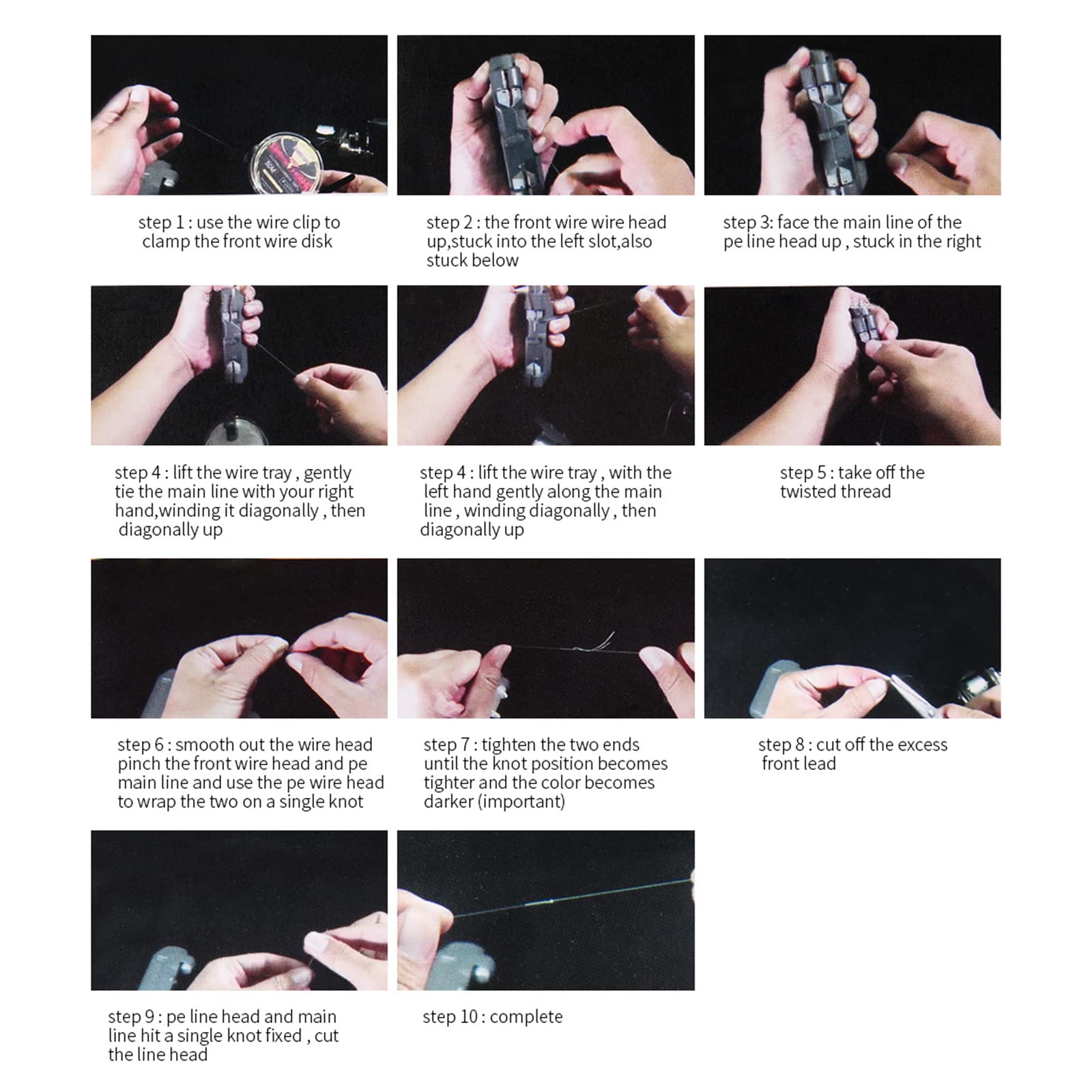 step 1 : use the wire clip to clamp the front wire disk

step 2 : the front wire wire head up,stuck into the left slot,also stuck below

step 3: face the main line of the pe line head up , stuck in the right

step 4 : lift the wire tray , gently tie the main line with your right hand,winding it diagonally , then diagonally up

step 4 : lift the wire tray , with the left hand gently along the main line , winding diagonally , then diagonally up

step 5 : take off the twisted thread

step 6 : smooth out the wire head pinch the front wire head and pe main line and use the pe wire head to wrap the two on a single knot

step 7 : tighten the two ends until the knot position becomes tighter and the color becomes darker (important)

step 8 : cut off the excess front lead

step 9 : pe line head and main line hit a single knot fixed , cut the line head

step 10 : complete