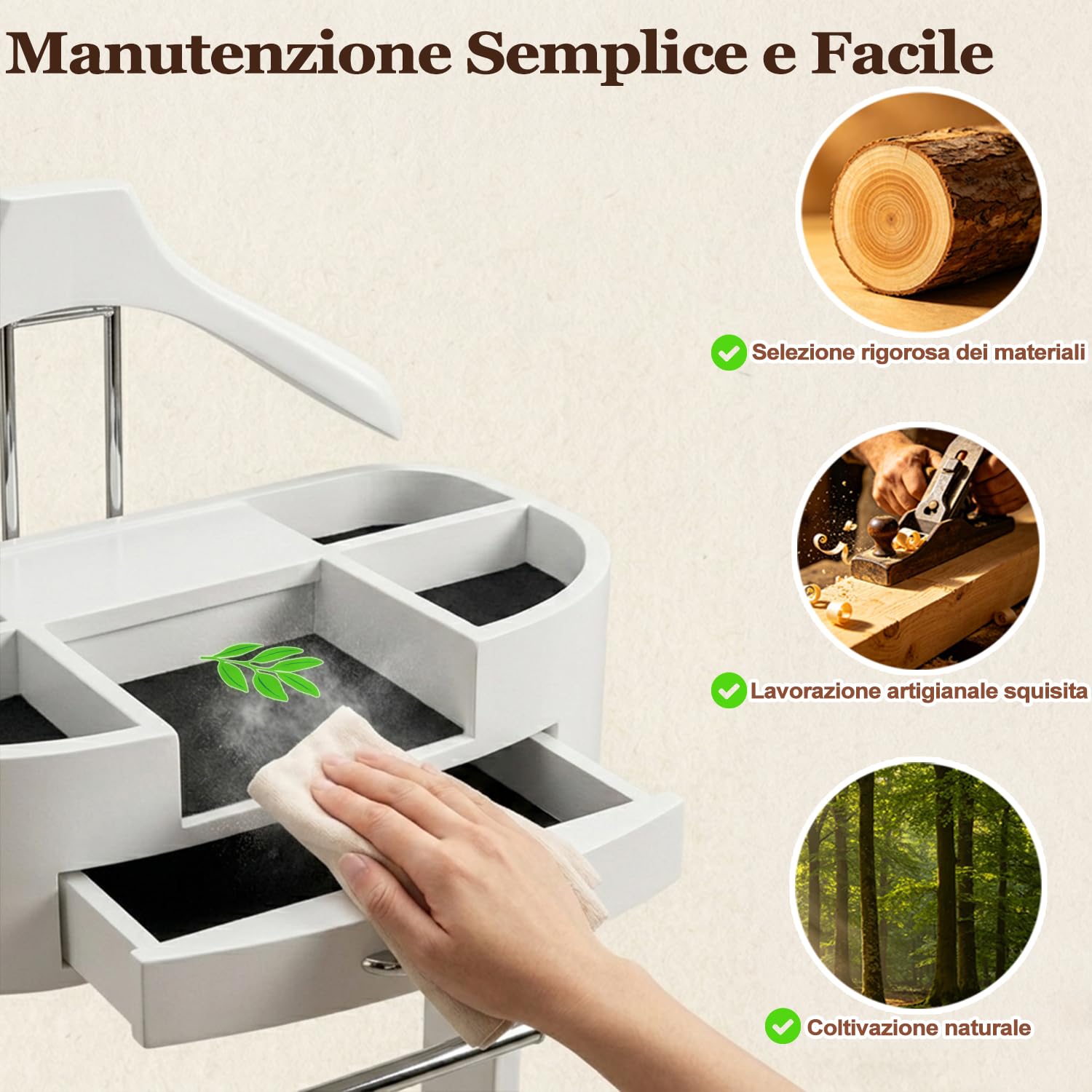 Manutenzione Semplice e Facile

Selezione rigorosa dei materiali

Lavorazione artigianale squisita

Coltivazione naturale