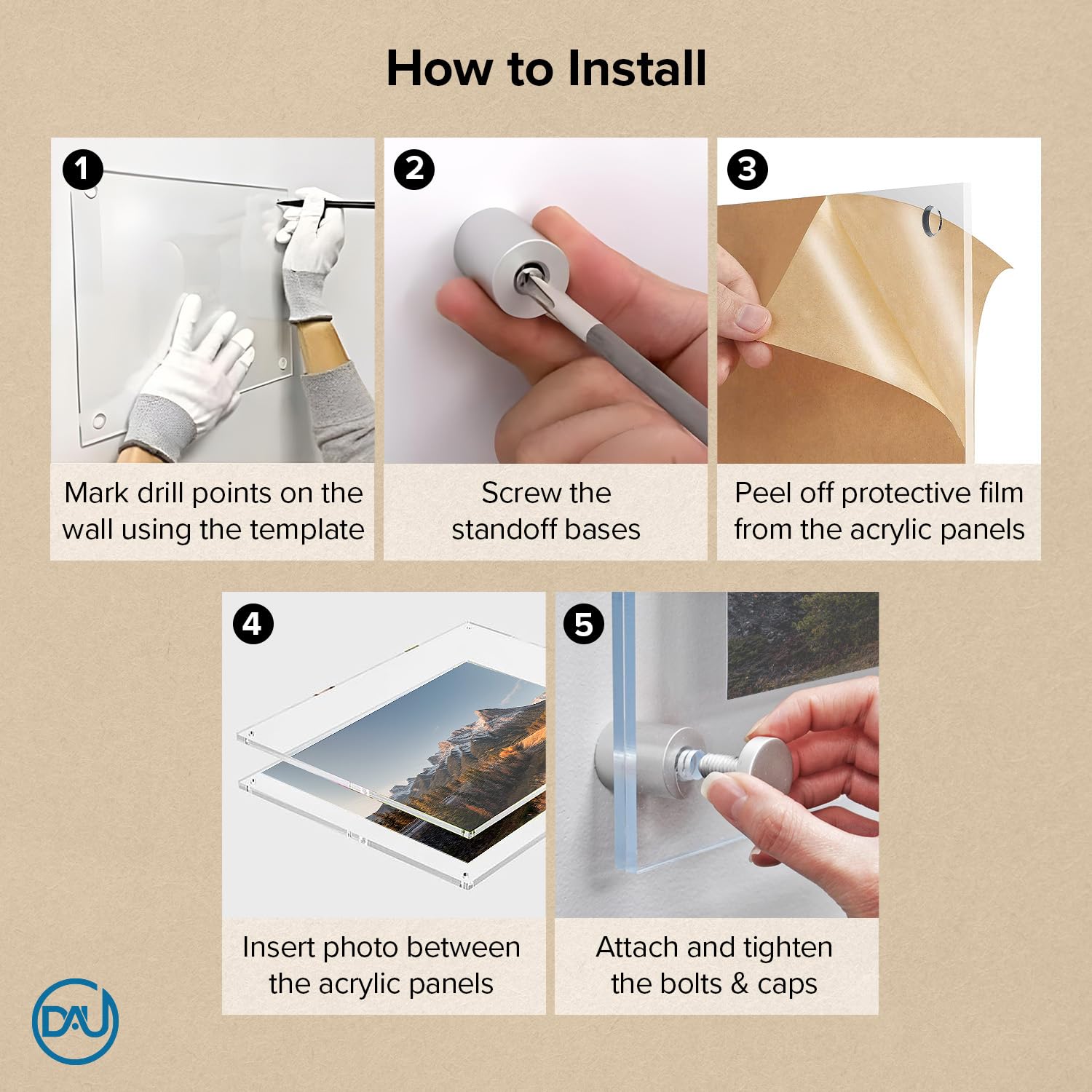 How to Install

1

Mark drill points on the wall using the template

2

Screw the standoff bases

3

Peel off protective film from the acrylic panels

4

Insert photo between the acrylic panels

5

Attach and tighten the bolts & caps

DAU