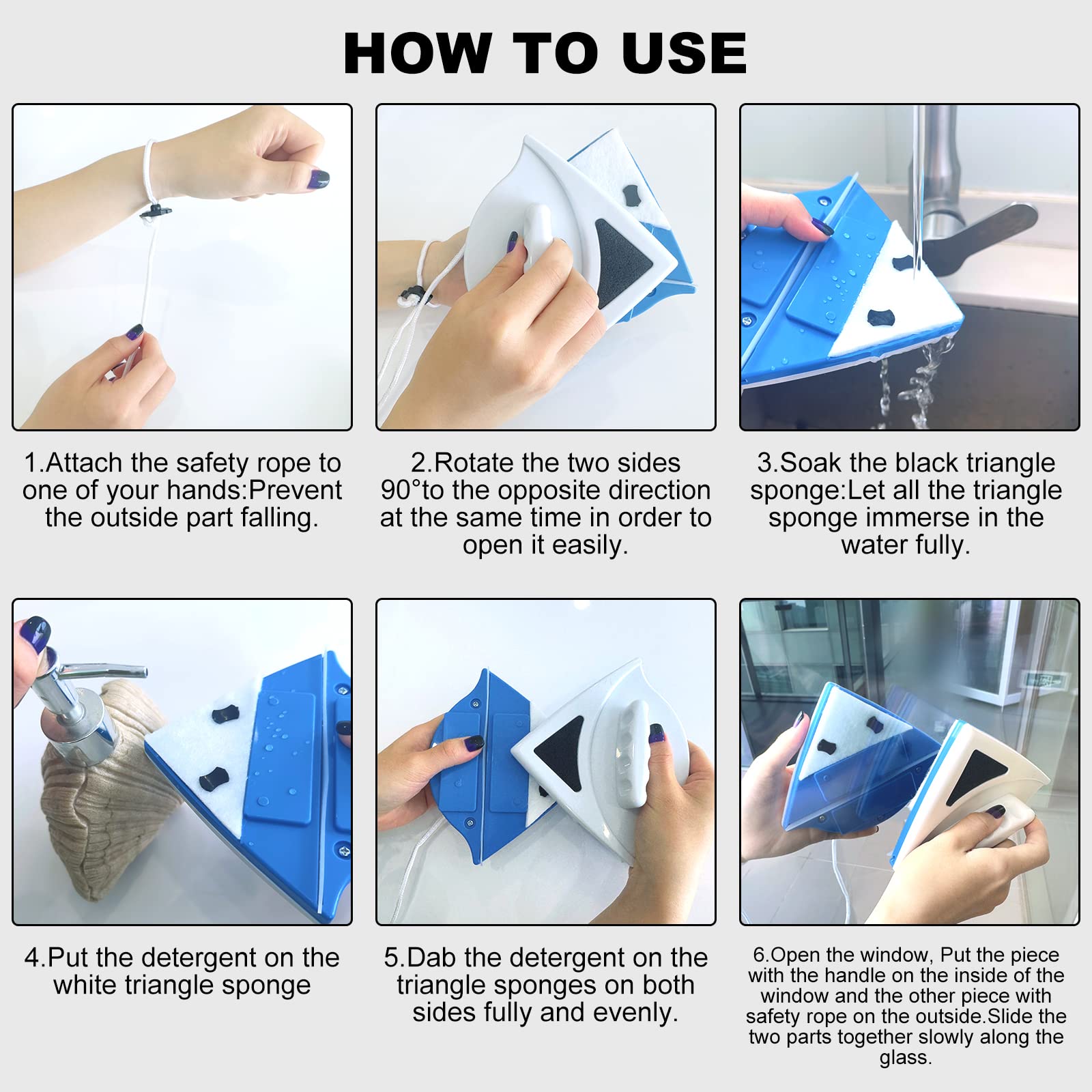 HOW TO USE

1.Attach the safety rope to one of your hands:Prevent the outside part falling.

2.Rotate the two sides 90°to the opposite direction at the same time in order to open it easily.

3.Soak the black triangle sponge:Let all the triangle sponge immerse in the water fully.

4.Put the detergent on the white triangle sponge

5.Dab the detergent on the triangle sponges on both sides fully and evenly.

6.Open the window, Put the piece with the handle on the inside of the window and the other piece with safety rope on the outside.Slide the two parts together slowly along the glass.