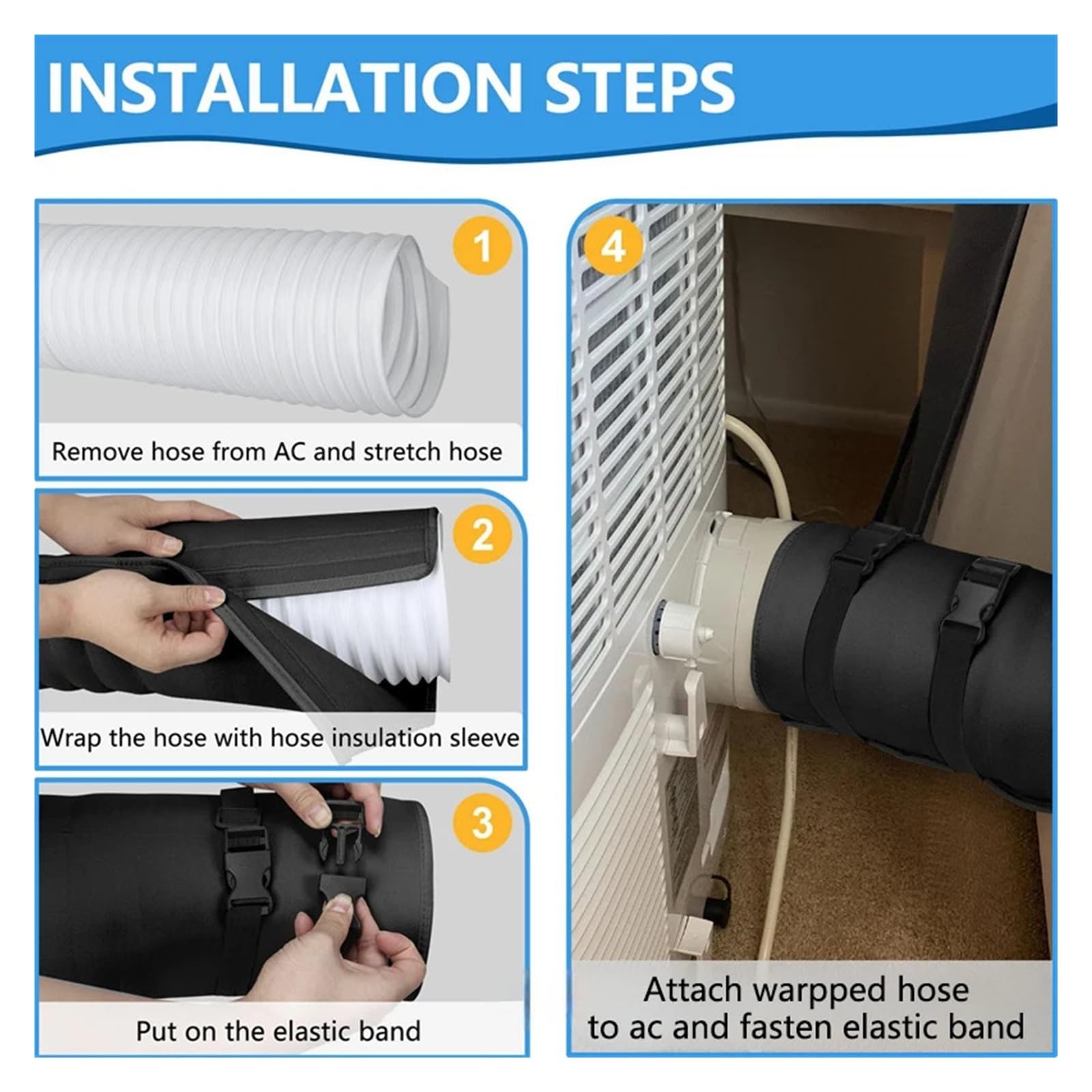 INSTALLATION STEPS

1

Remove hose from AC and stretch hose

2

Wrap the hose with hose insulation sleeve

3

Put on the elastic band

4

Attach warpped hose to ac and fasten elastic band