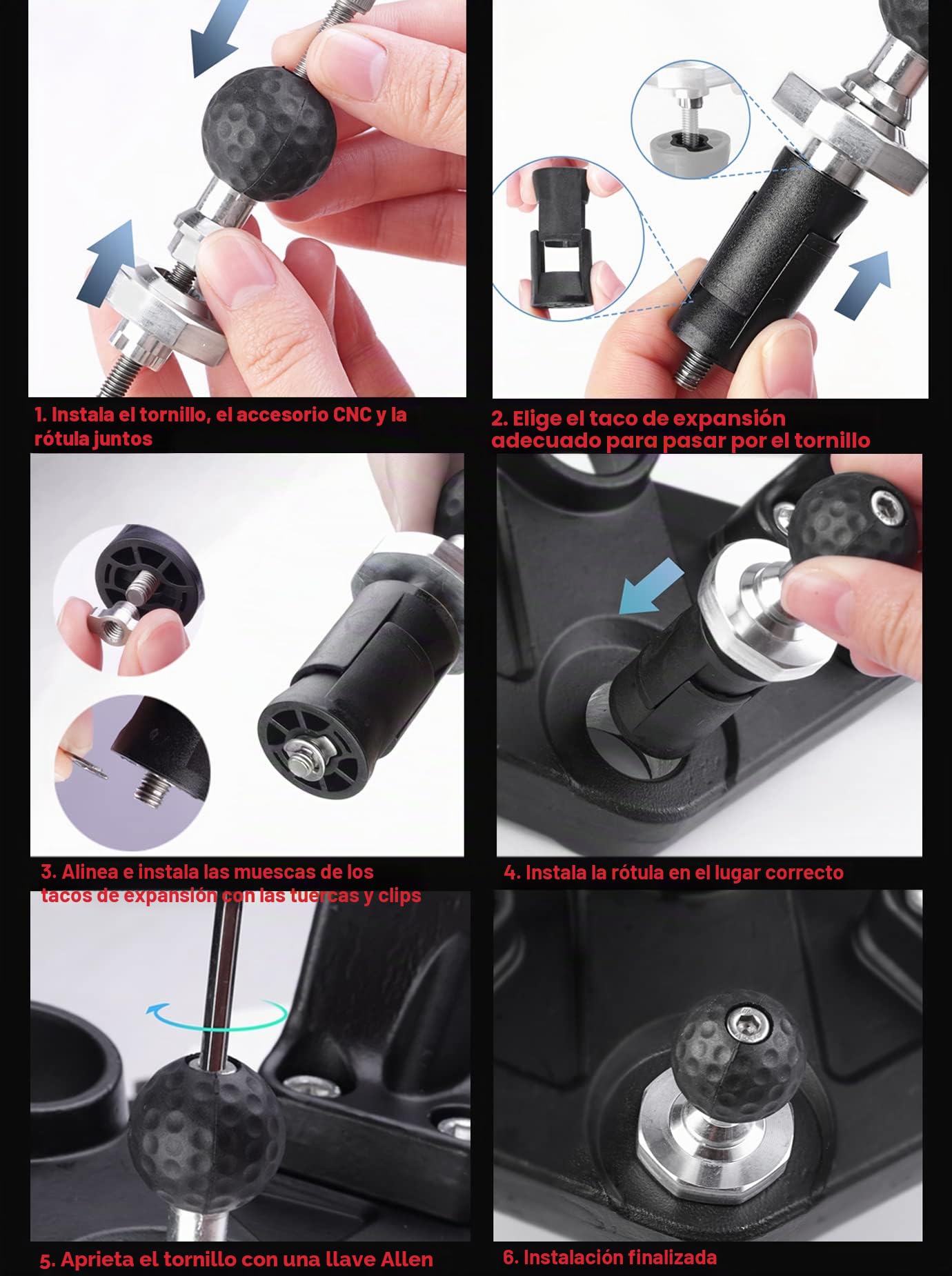 1. Instala el tornillo, el accesorio CNC y la rótula juntos

2. Elige el taco de expansión adecuado para pasar por el tornillo

3. Alinea e instala las muescas de los tacos de expansión con las tuercas y clips

4. Instala la rótula en el lugar correcto

5. Aprieta el tornillo con una llave Allen

6. Instalación finalizada