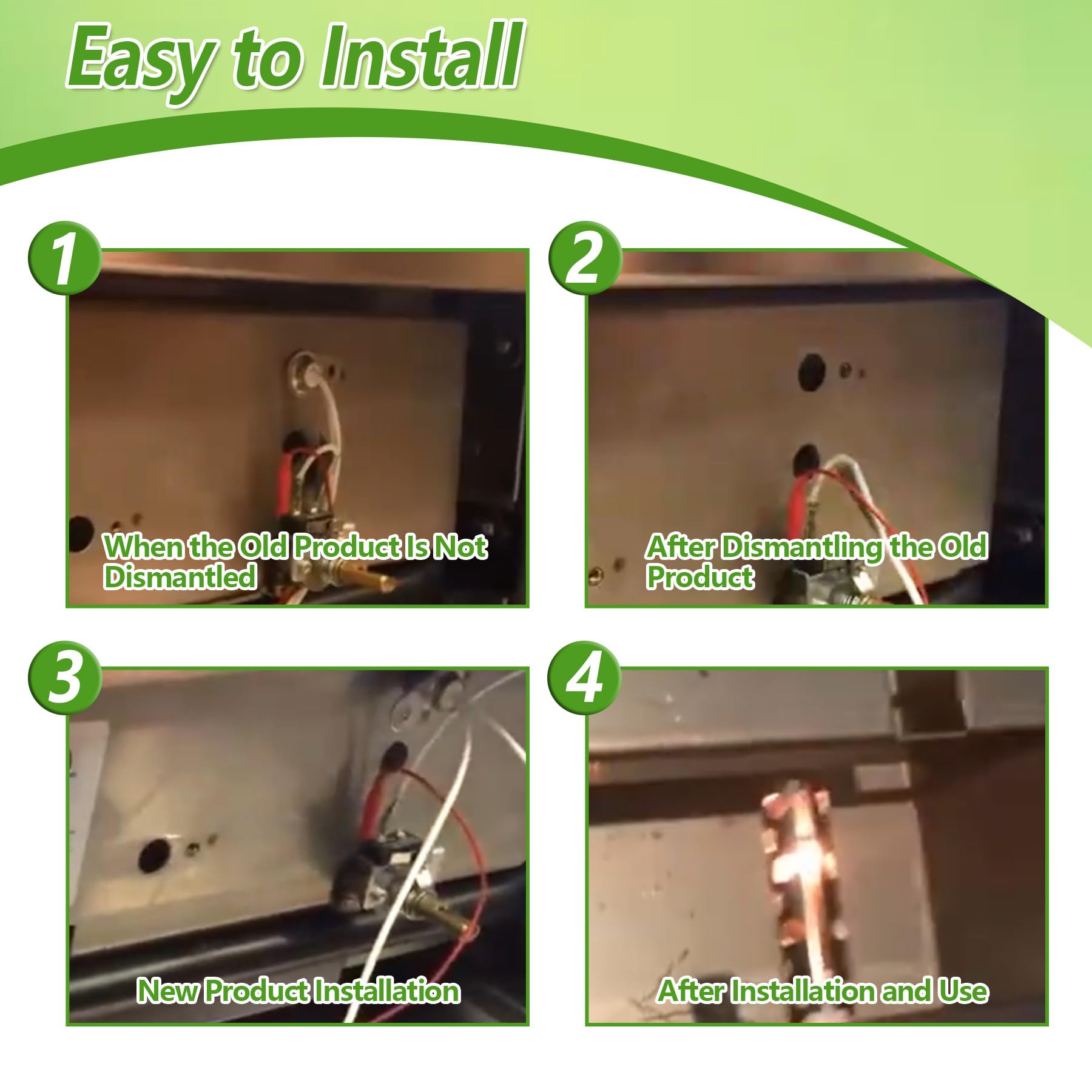 Easy to Install

1

When the Old Product Is Not Dismantled

2

After Dismantling the Old Product

3

New Product Installation

4

After Installation and Use