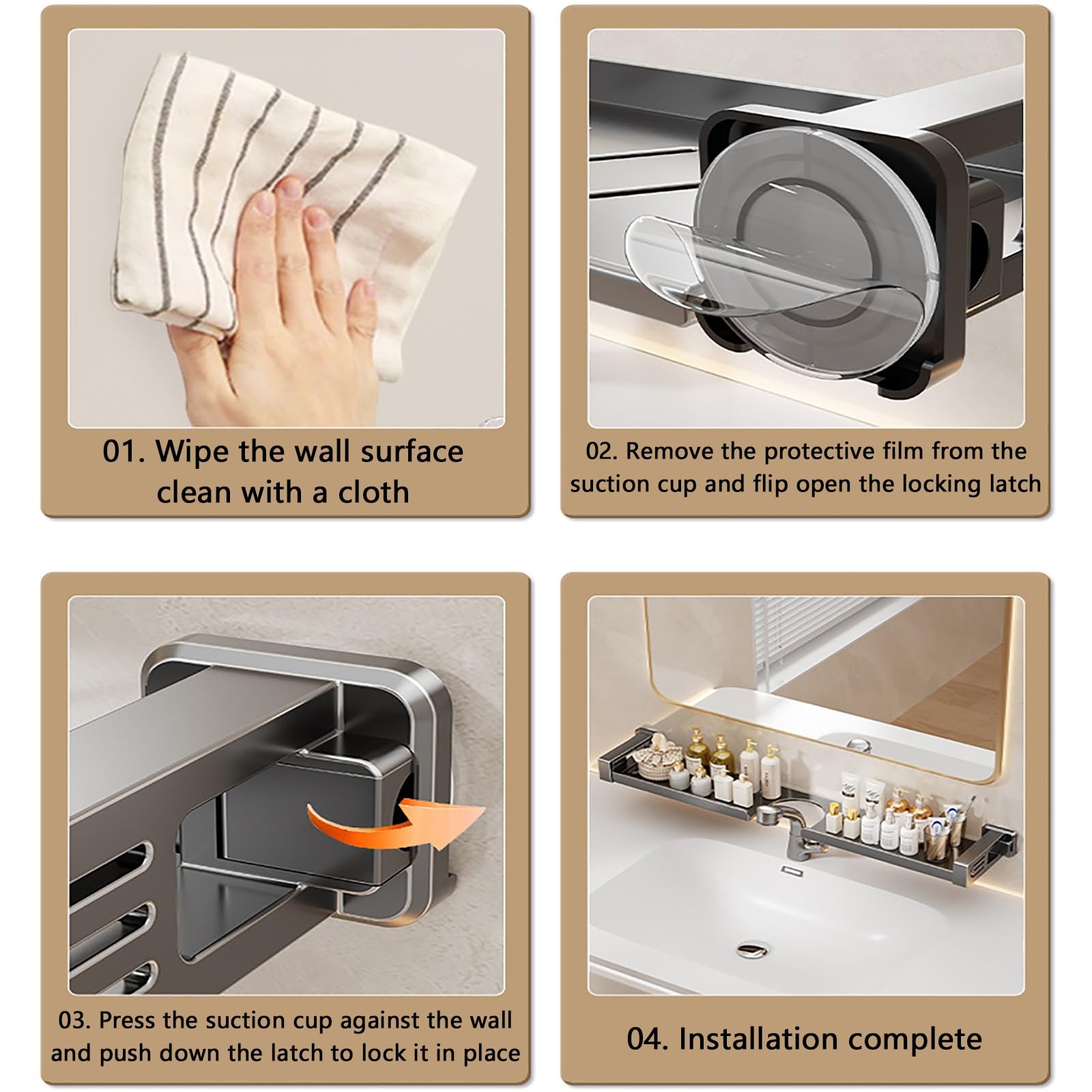 01. Wipe the wall surface clean with a cloth

02. Remove the protective film from the suction cup and flip open the locking latch

03. Press the suction cup against the wall and push down the latch to lock it in place

04. Installation complete