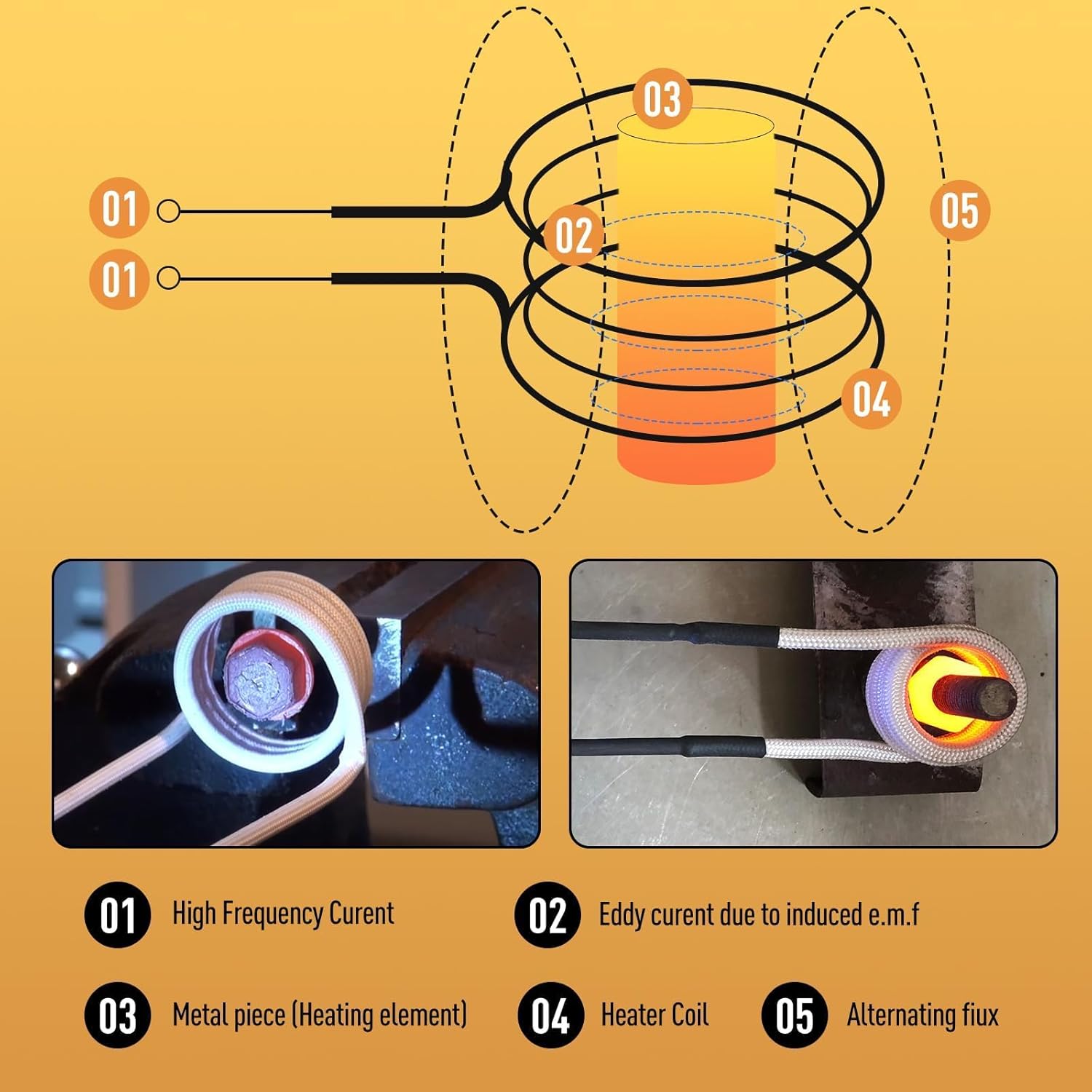 03

01

01

02

05

04

01 High Frequency Curent

02 Eddy curent due to induced e.m.f

03 Metal piece (Heating element)

04 Heater Coil

05 Alternating fiux