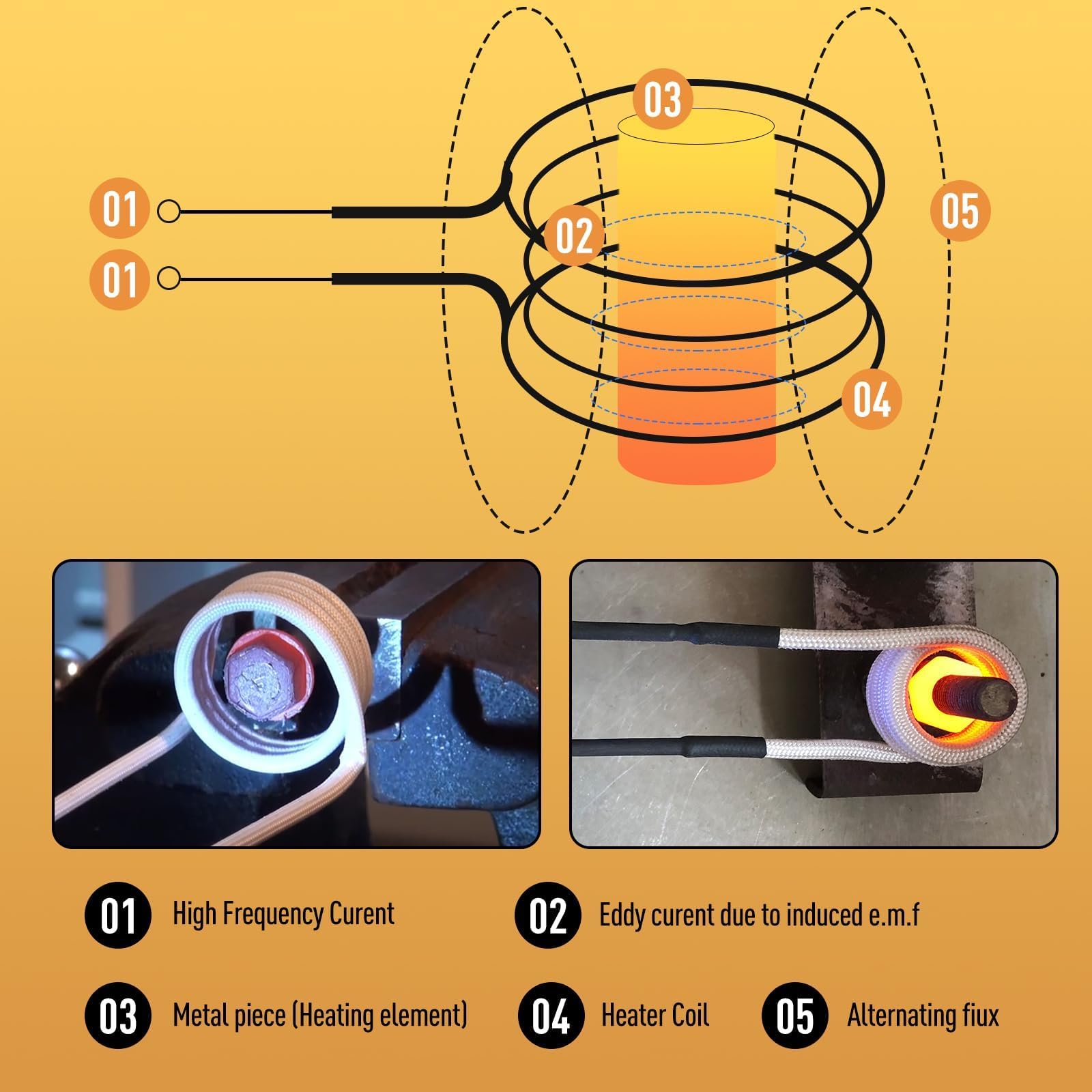 03

01

02

05

01

04

01 High Frequency Curent

02 Eddy curent due to induced e.m.f

03 Metal piece (Heating element)

04 Heater Coil

05 Alternating fiux