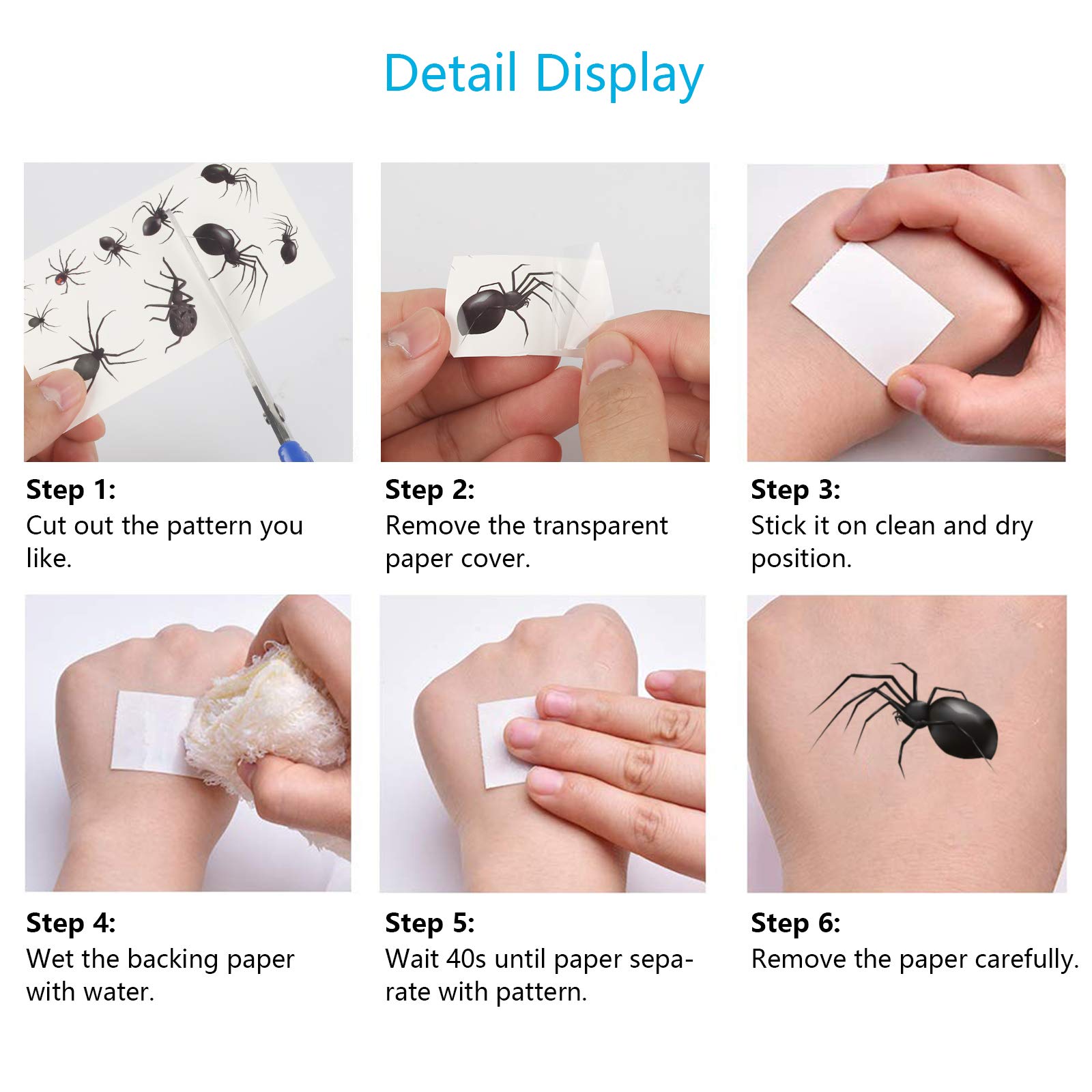 Detail Display

Step 1:
Cut out the pattern you like.

Step 2:
Remove the transparent paper cover.

Step 3:
Stick it on clean and dry position.

Step 4:
Wet the backing paper with water.

Step 5:
Wait 40s until paper separate with pattern.

Step 6:
Remove the paper carefully.