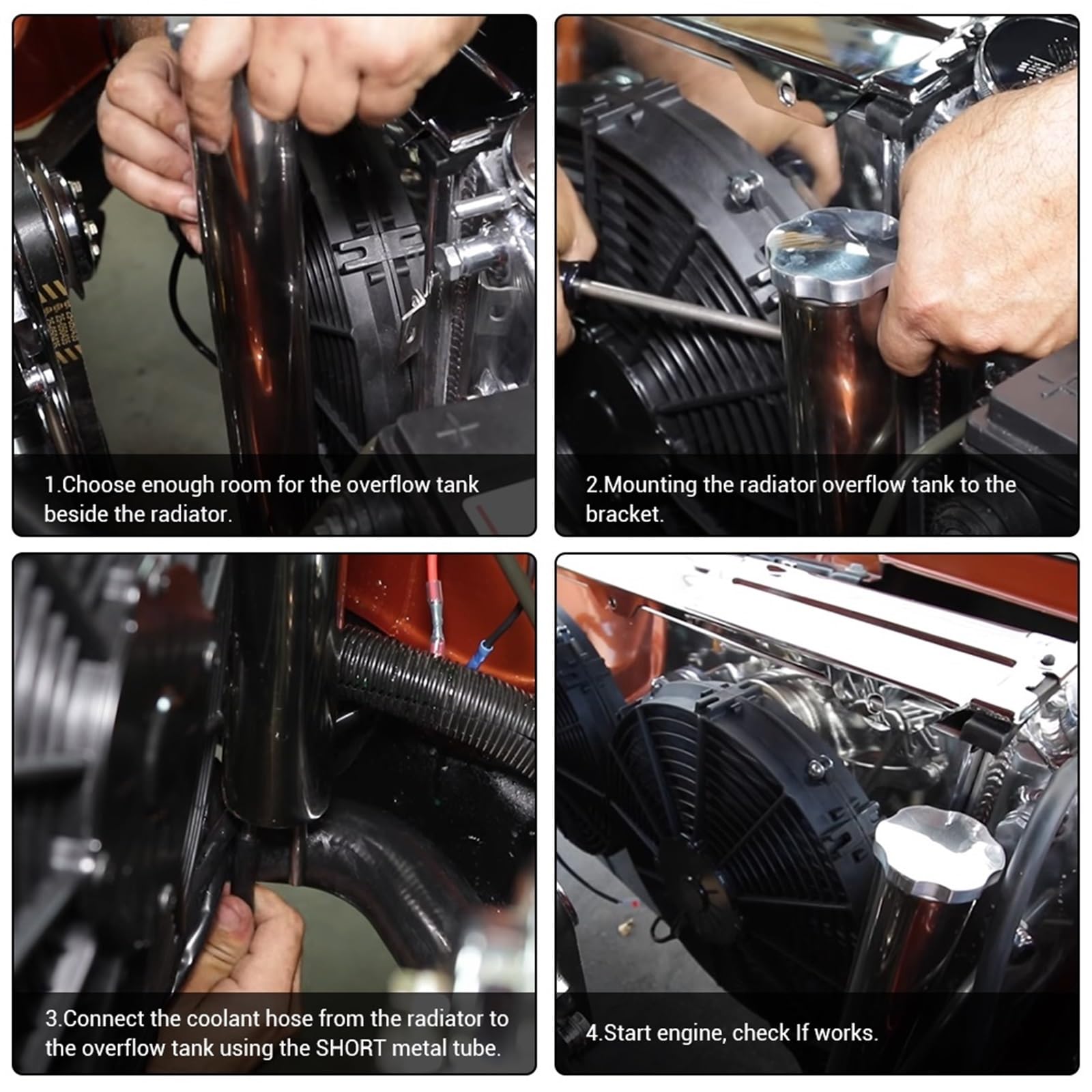 1.Choose enough room for the overflow tank beside the radiator.

2.Mounting the radiator overflow tank to the bracket.

3.Connect the coolant hose from the radiator to the overflow tank using the SHORT metal tube.

4.Start engine, check If works.