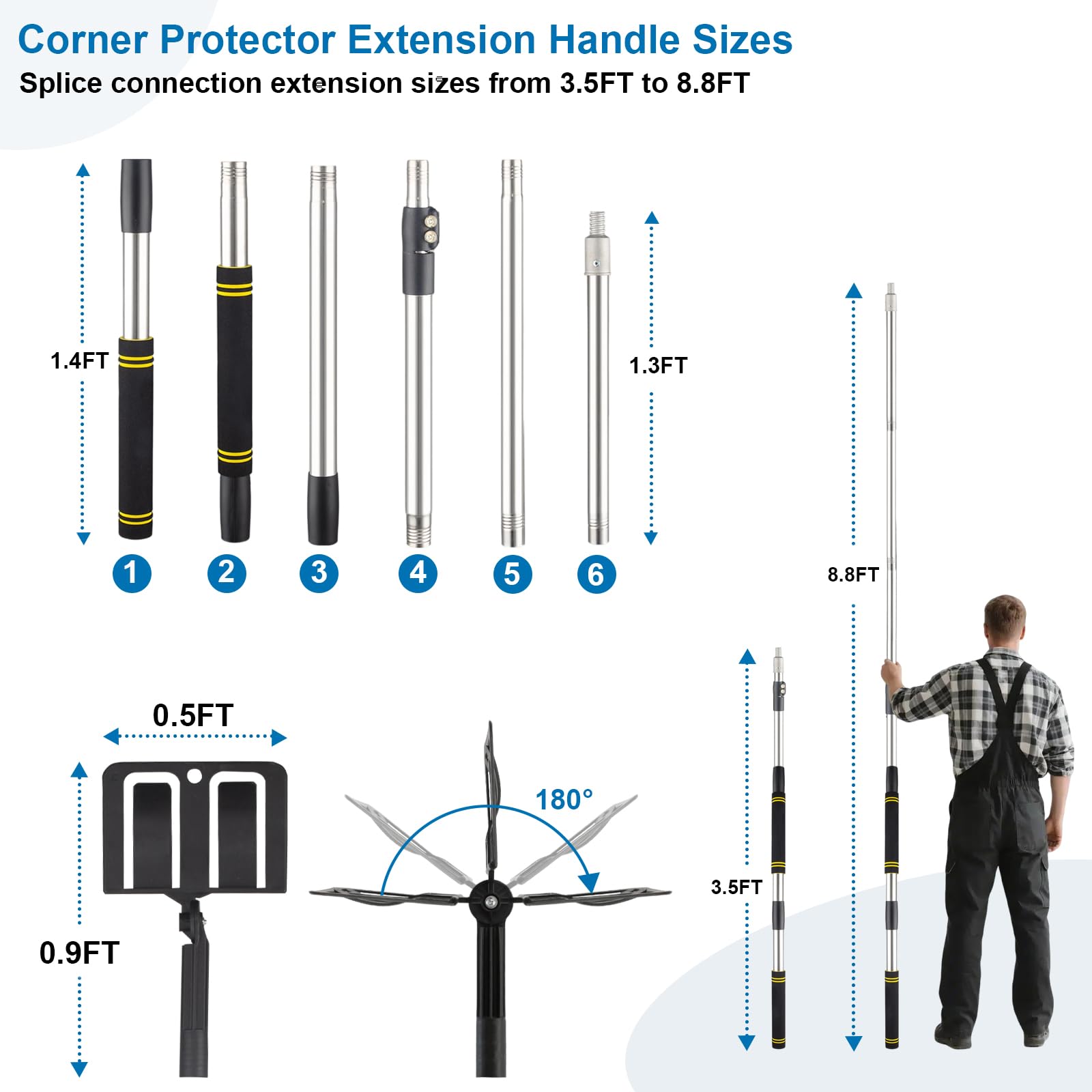 Corner Protector Extension Handle Sizes
Splice connection extension sizes from 3.5FT to 8.8FT

1.4FT

1.3FT

1 2 3 4 5 6

8.8FT

0.5FT

0.9FT

180°

3.5FT