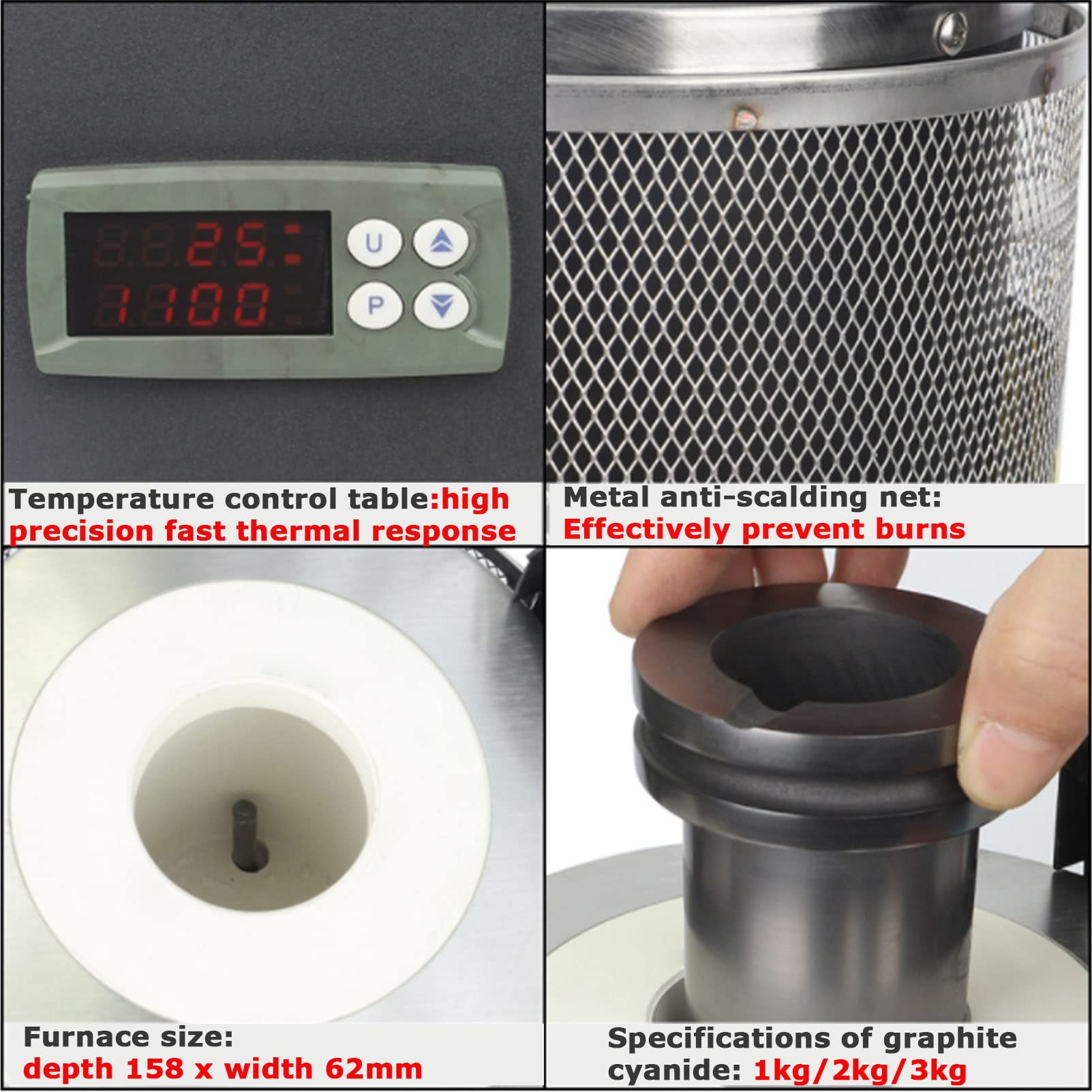 25
1100
U
P

Temperature control table:high precision fast thermal response

Metal anti-scalding net: Effectively prevent burns

Furnace size: depth 158 x width 62mm

Specifications of graphite cyanide: 1kg/2kg/3kg