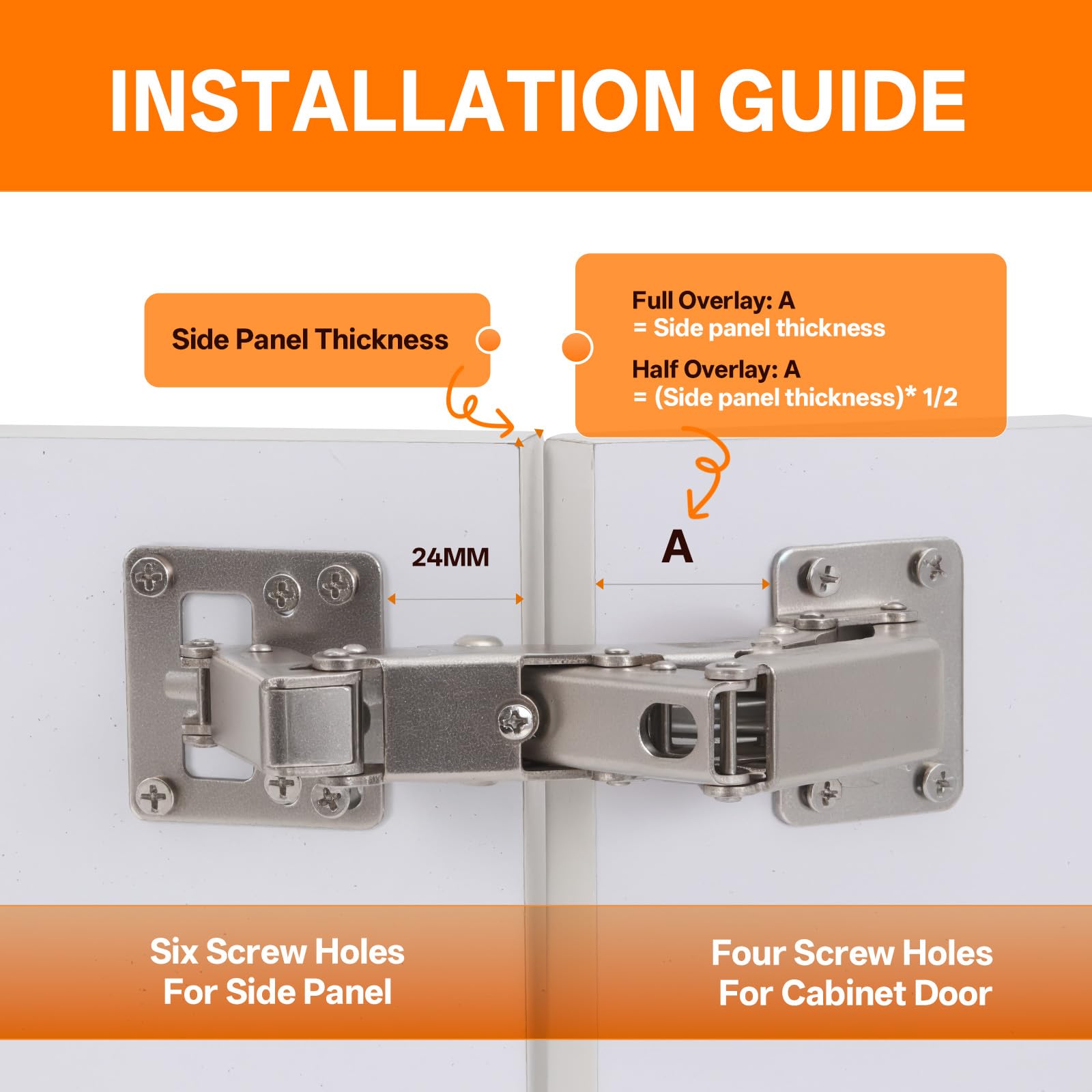 INSTALLATION GUIDE

Side Panel Thickness

Full Overlay: A
= Side panel thickness
Half Overlay: A
= (Side panel thickness)* 1/2

24MM

A

Six Screw Holes
For Side Panel

Four Screw Holes
For Cabinet Door