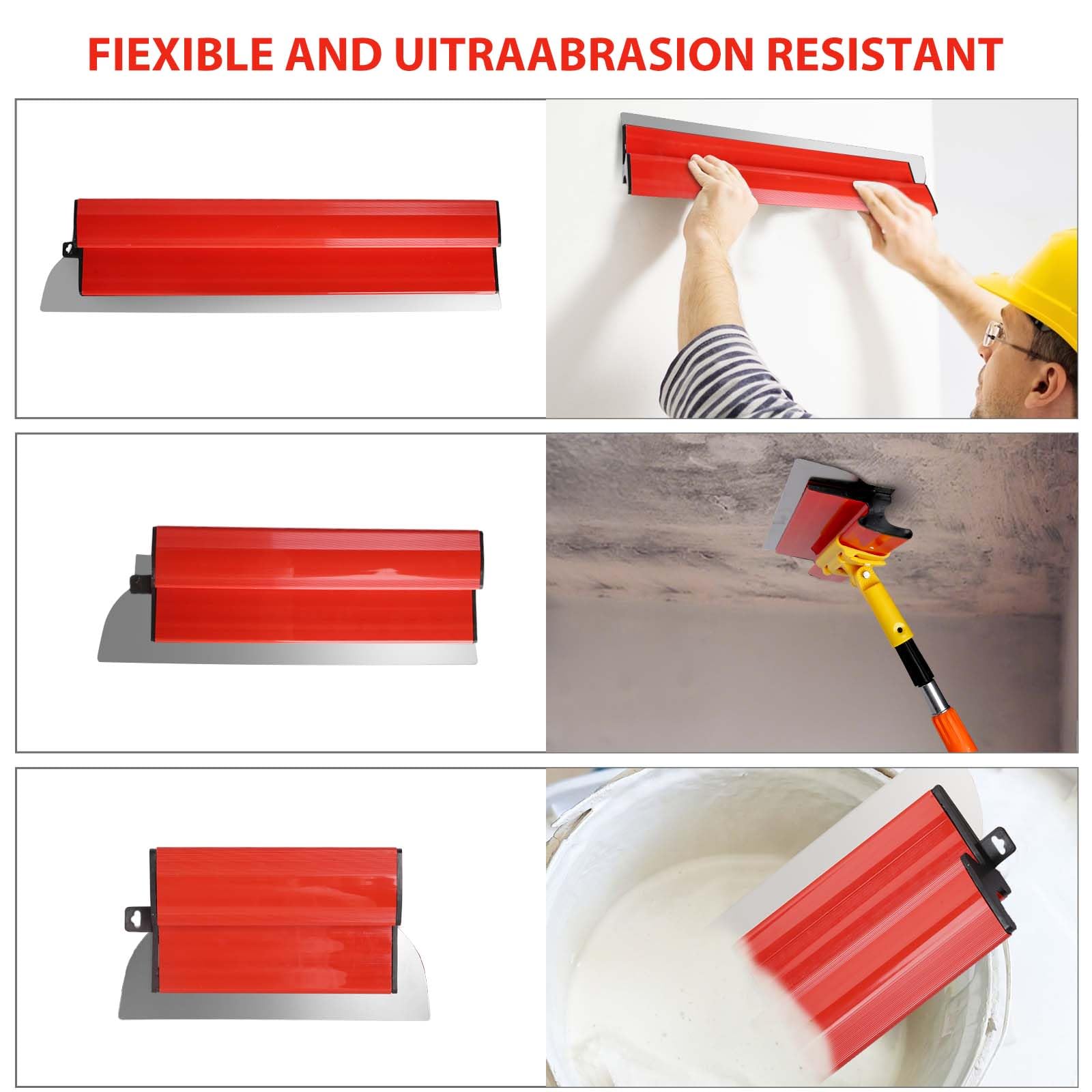 FIEXIBLE AND UITRAABRASION RESISTANT