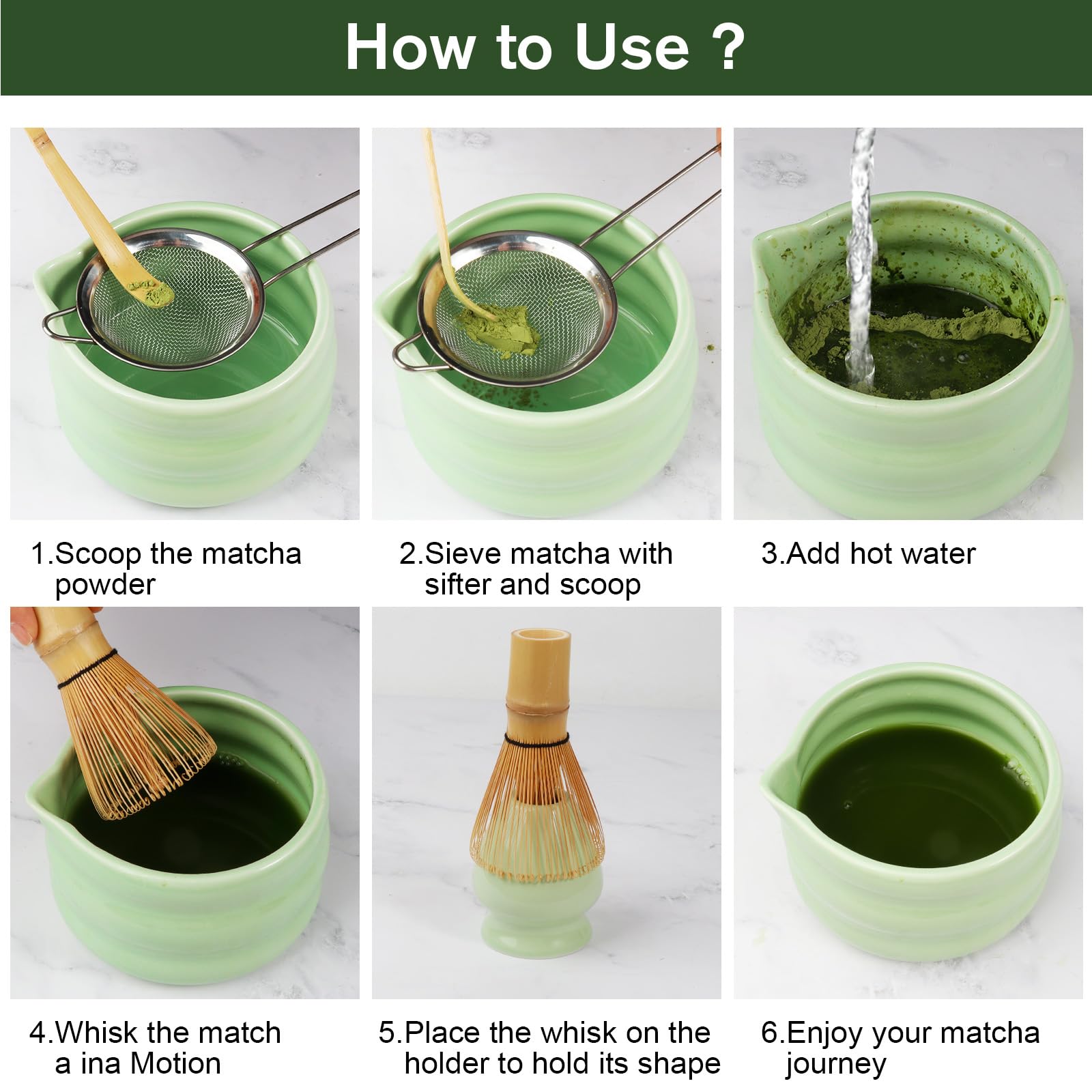 How to Use ?

1.Scoop the matcha powder

2.Sieve matcha with sifter and scoop

3.Add hot water

4.Whisk the match a ina Motion

5.Place the whisk on the holder to hold its shape

6.Enjoy your matcha journey