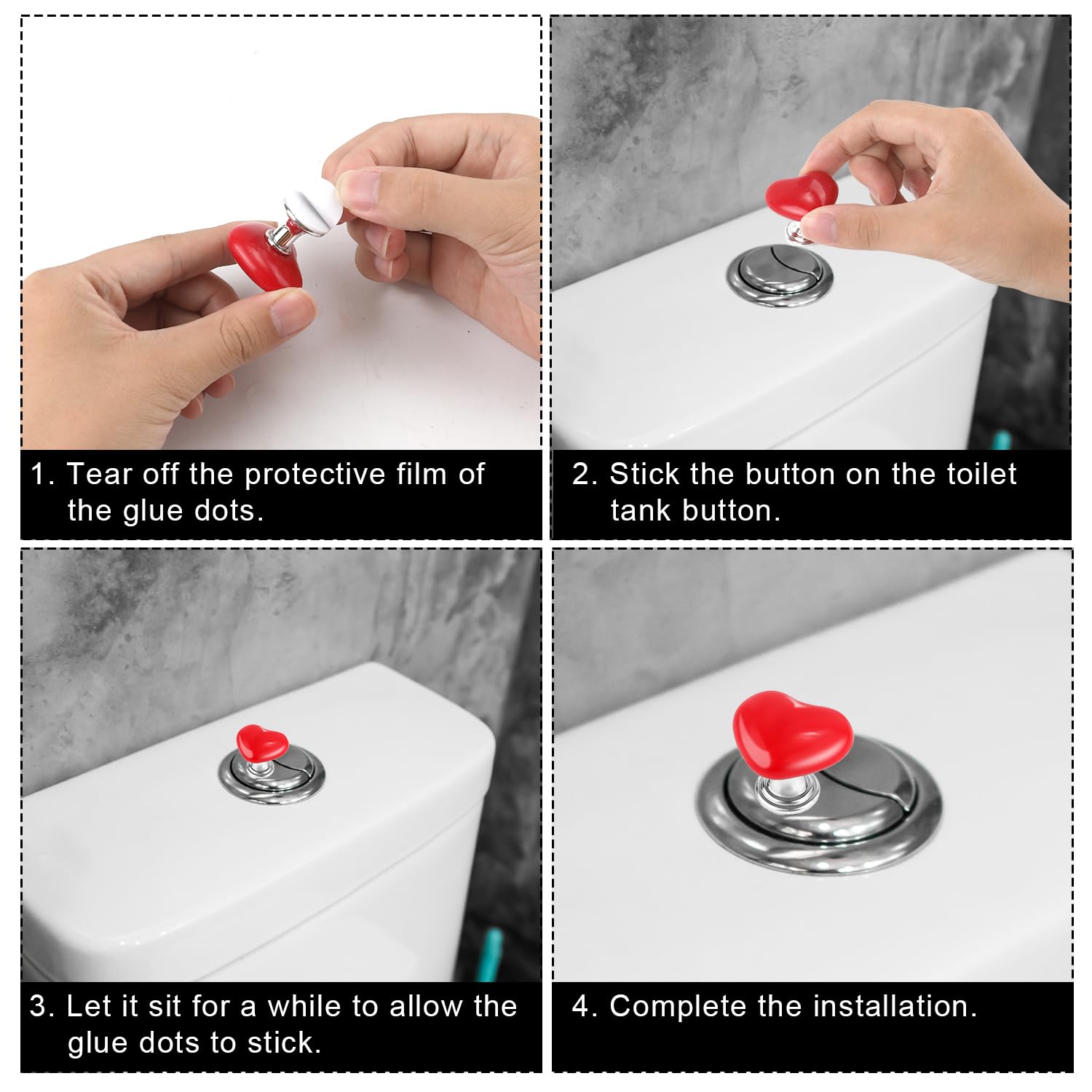 1. Tear off the protective film of the glue dots.

2. Stick the button on the toilet tank button.

3. Let it sit for a while to allow the glue dots to stick.

4. Complete the installation.