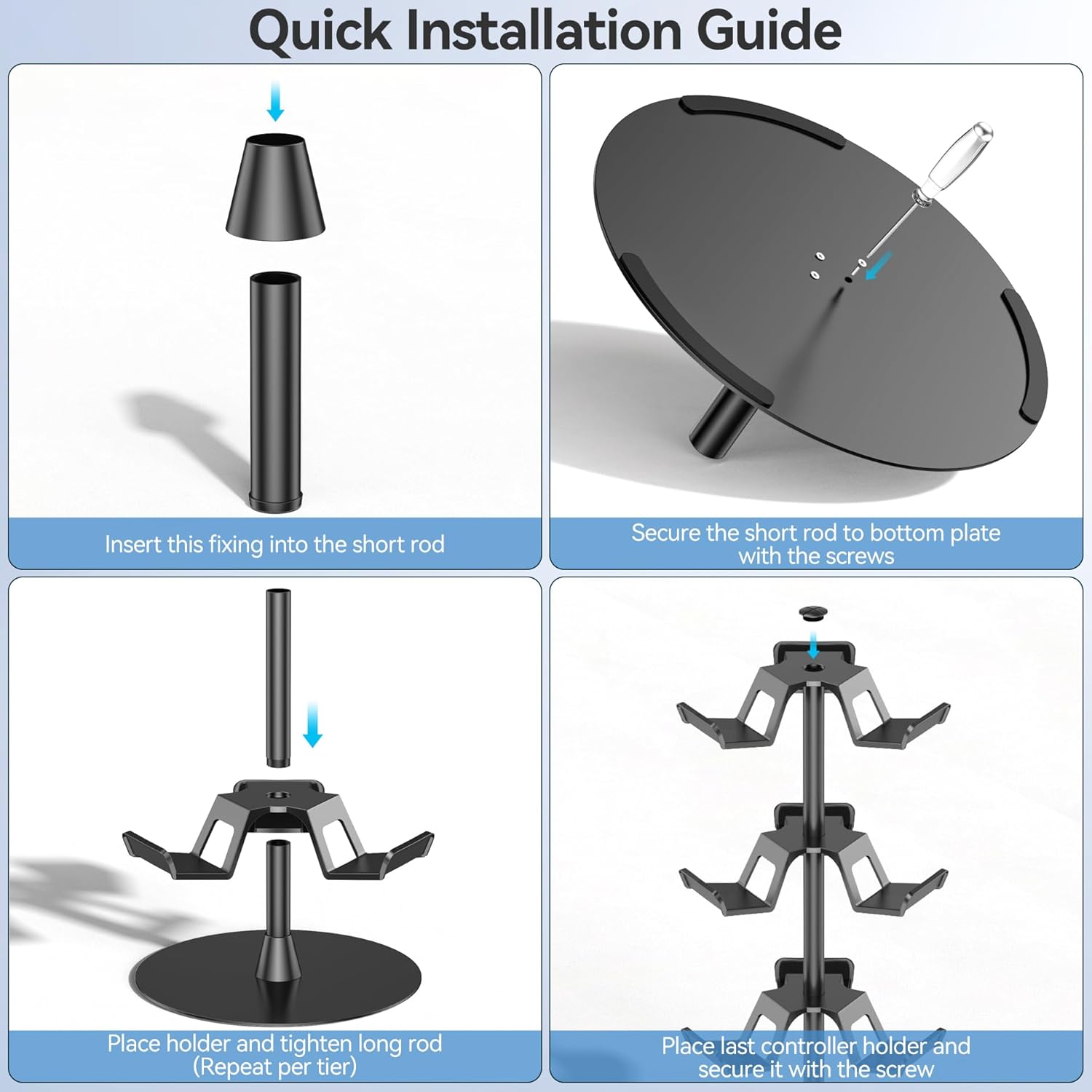 Quick Installation Guide

Insert this fixing into the short rod

Secure the short rod to bottom plate with the screws

Place holder and tighten long rod (Repeat per tier)

Place last controller holder and secure it with the screw