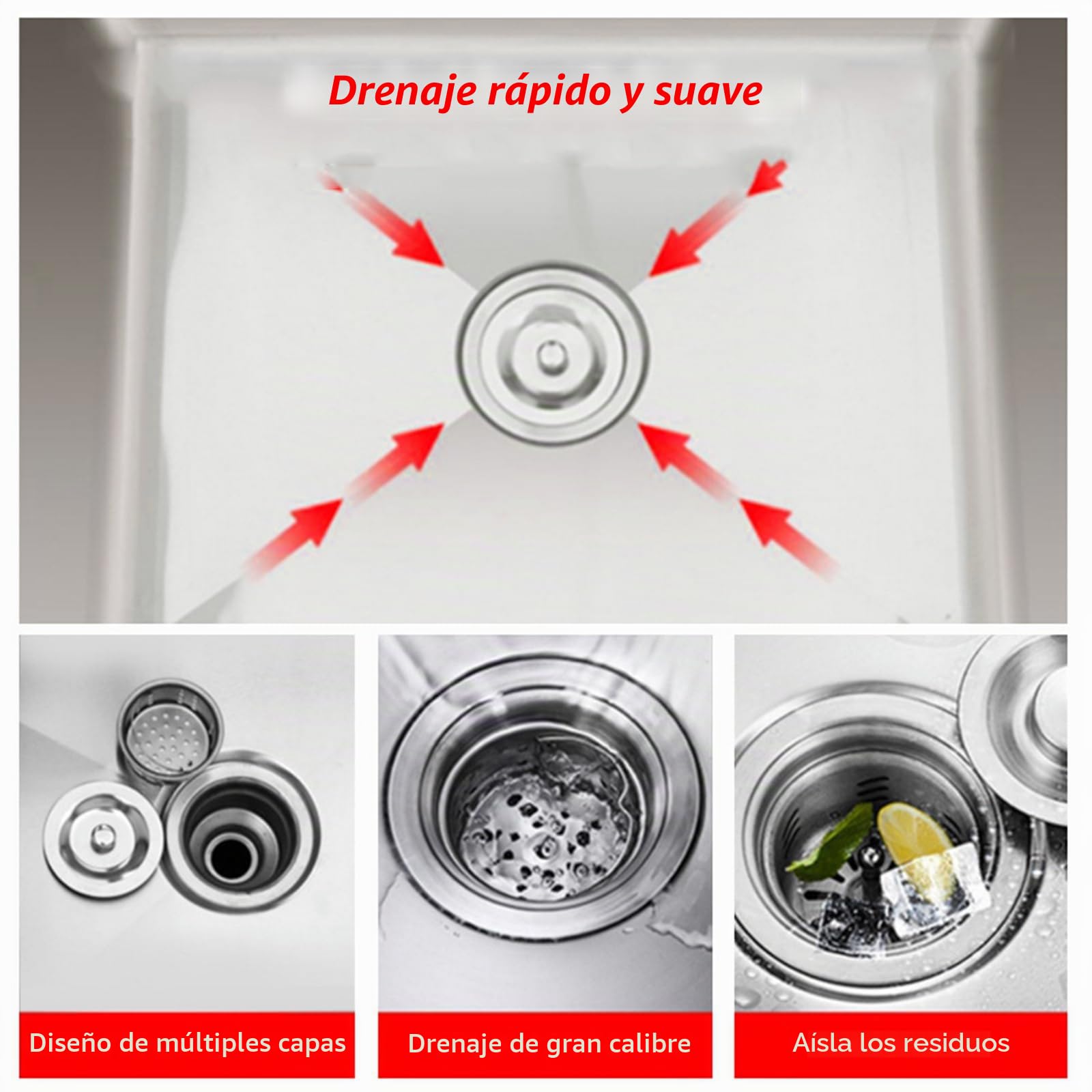 Drenaje rápido y suave

Diseño de múltiples capas

Drenaje de gran calibre

Aísla los residuos