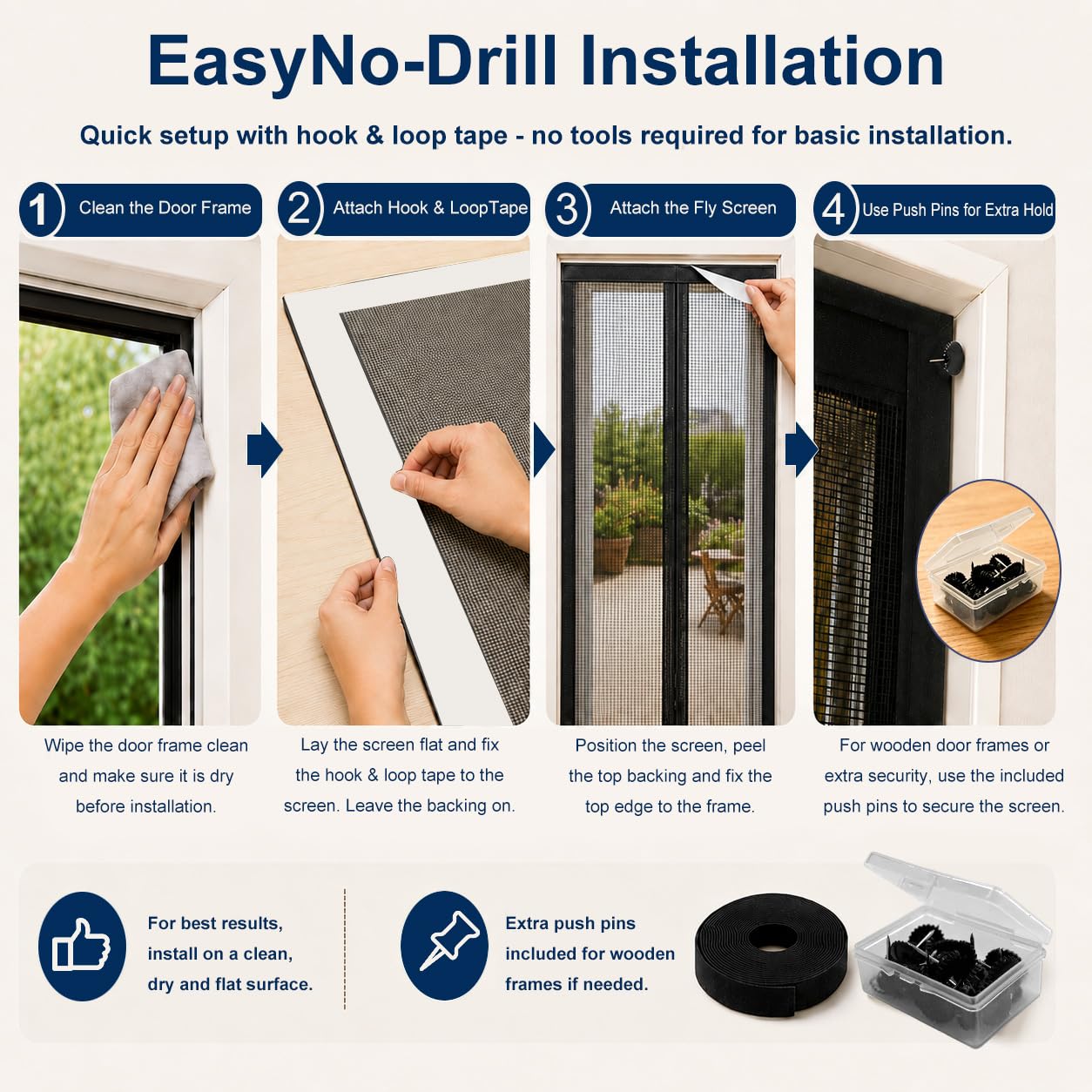 EasyNo-Drill Installation

Quick setup with hook & loop tape - no tools required for basic installation.

1 Clean the Door Frame

2 Attach Hook & LoopTape

3 Attach the Fly Screen

4 Use Push Pins for Extra Hold

Wipe the door frame clean and make sure it is dry before installation.

Lay the screen flat and fix the hook & loop tape to the screen. Leave the backing on.

Position the screen, peel the top backing and fix the top edge to the frame.

For wooden door frames or extra security, use the included push pins to secure the screen.

For best results, install on a clean, dry and flat surface.

Extra push pins included for wooden frames if needed.