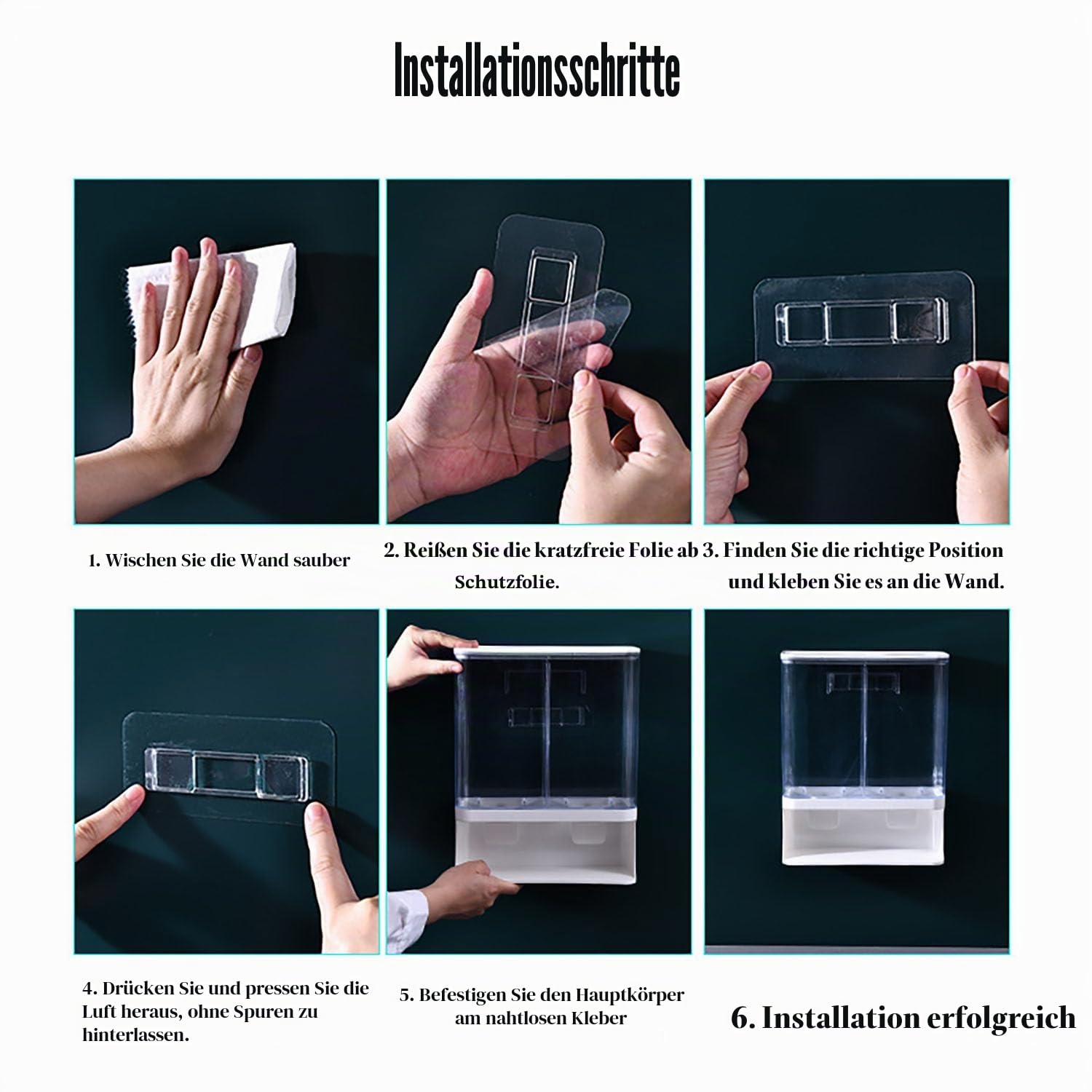 Installationsschritte

1. Wischen Sie die Wand sauber

2. Reißen Sie die kratzfreie Folie ab Schutzfolie.

3. Finden Sie die richtige Position und kleben Sie es an die Wand.

4. Drücken Sie und pressen Sie die Luft heraus, ohne Spuren zu hinterlassen.

5. Befestigen Sie den Hauptkörper am nahtlosen Kleber

6. Installation erfolgreich