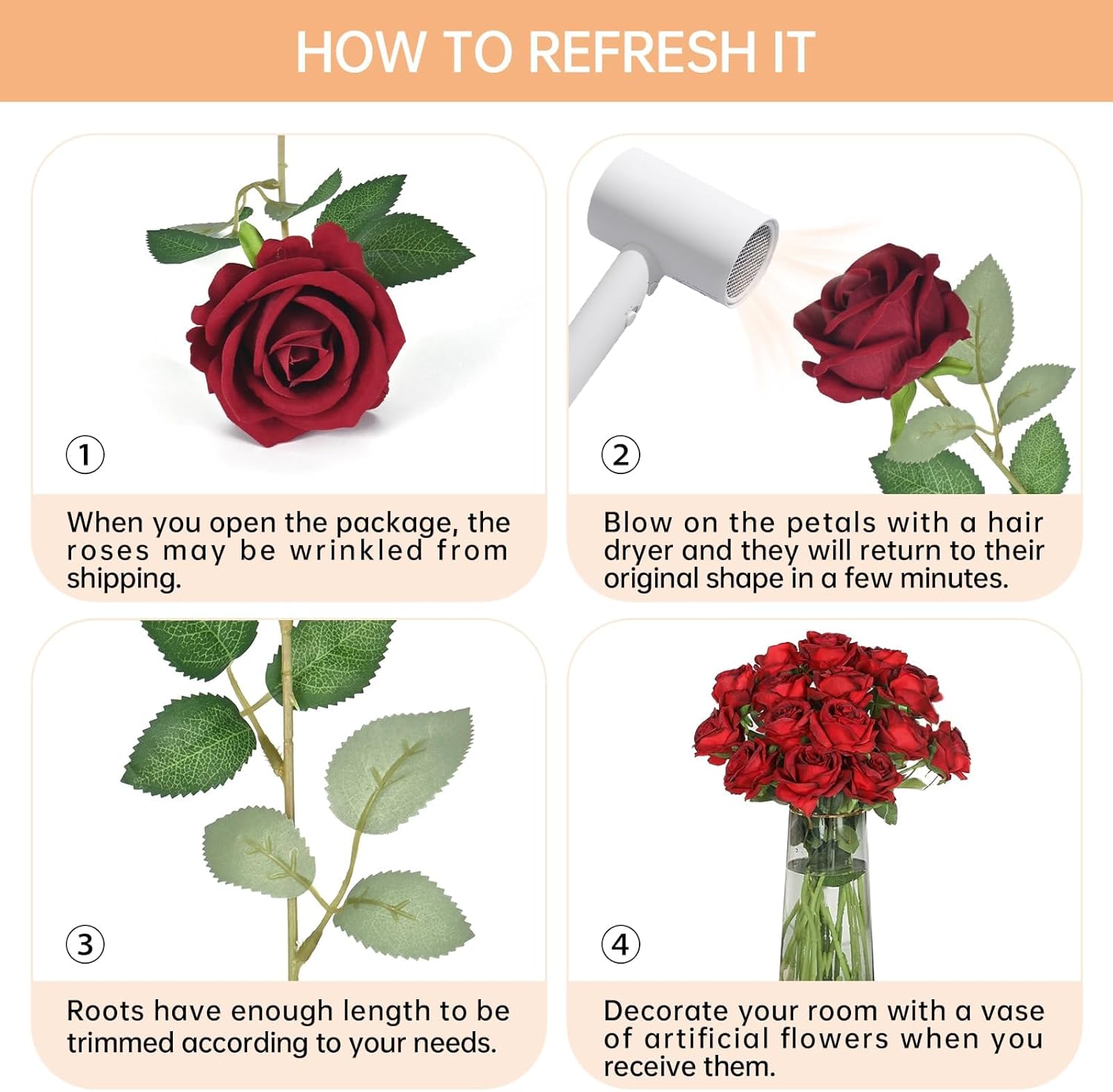 HOW TO REFRESH IT

①

When you open the package, the roses may be wrinkled from shipping.

②

Blow on the petals with a hair dryer and they will return to their original shape in a few minutes.

③

Roots have enough length to be trimmed according to your needs.

④

Decorate your room with a vase of artificial flowers when you receive them.