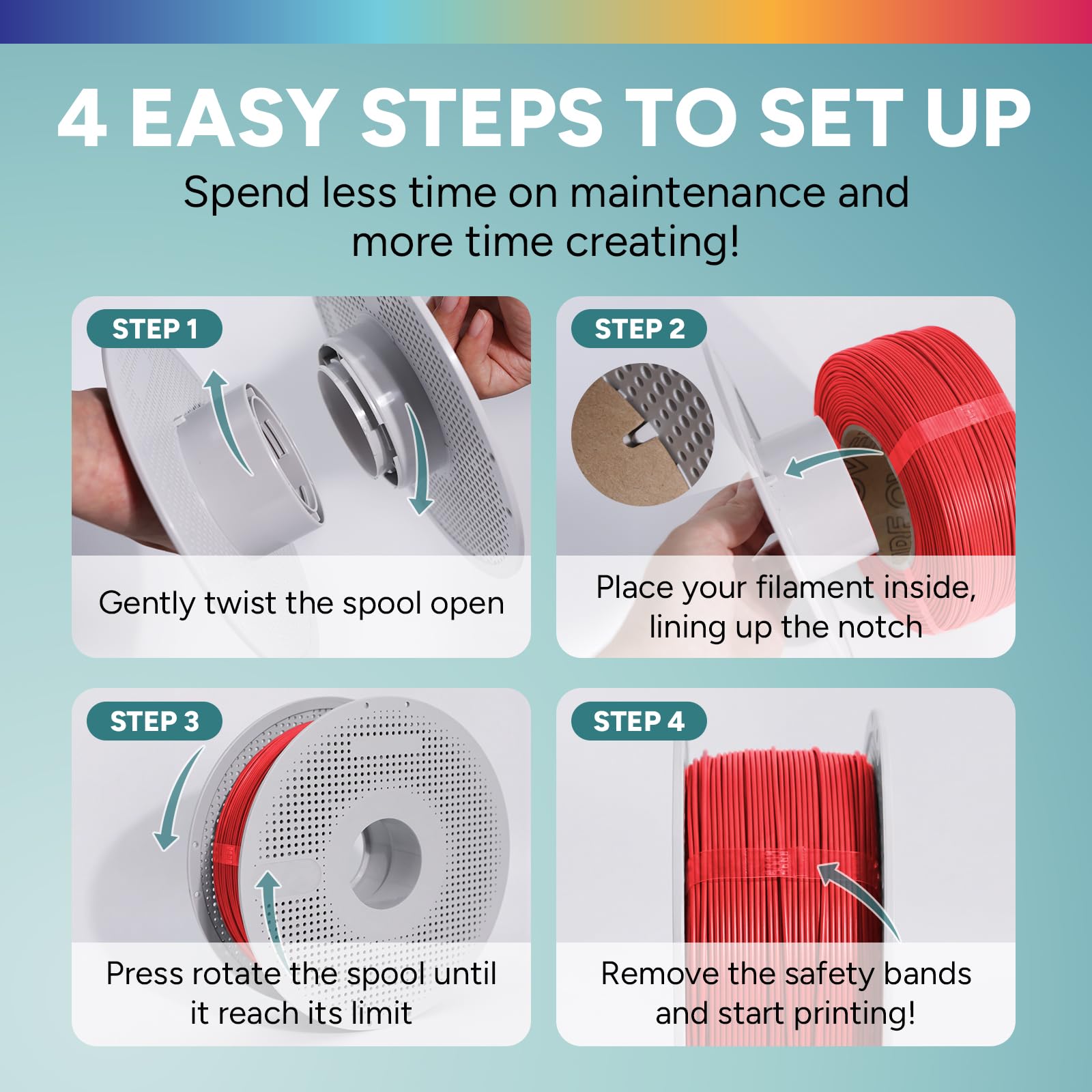 4 EASY STEPS TO SET UP

Spend less time on maintenance and more time creating!

STEP 1

Gently twist the spool open

STEP 2

Place your filament inside, lining up the notch

STEP 3

Press rotate the spool until it reach its limit

STEP 4

Remove the safety bands and start printing!