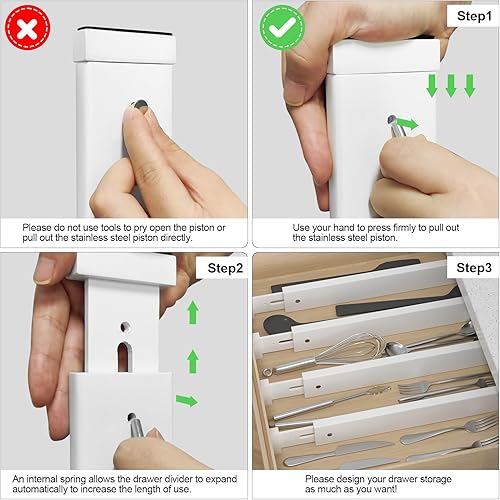 Please do not use tools to pry open the piston or pull out the stainless steel piston directly.

Step1

Use your hand to press firmly to pull out the stainless steel piston.

Step2

An internal spring allows the drawer divider to expand automatically to increase the length of use.

Step3

Please design your drawer storage as much as you want!