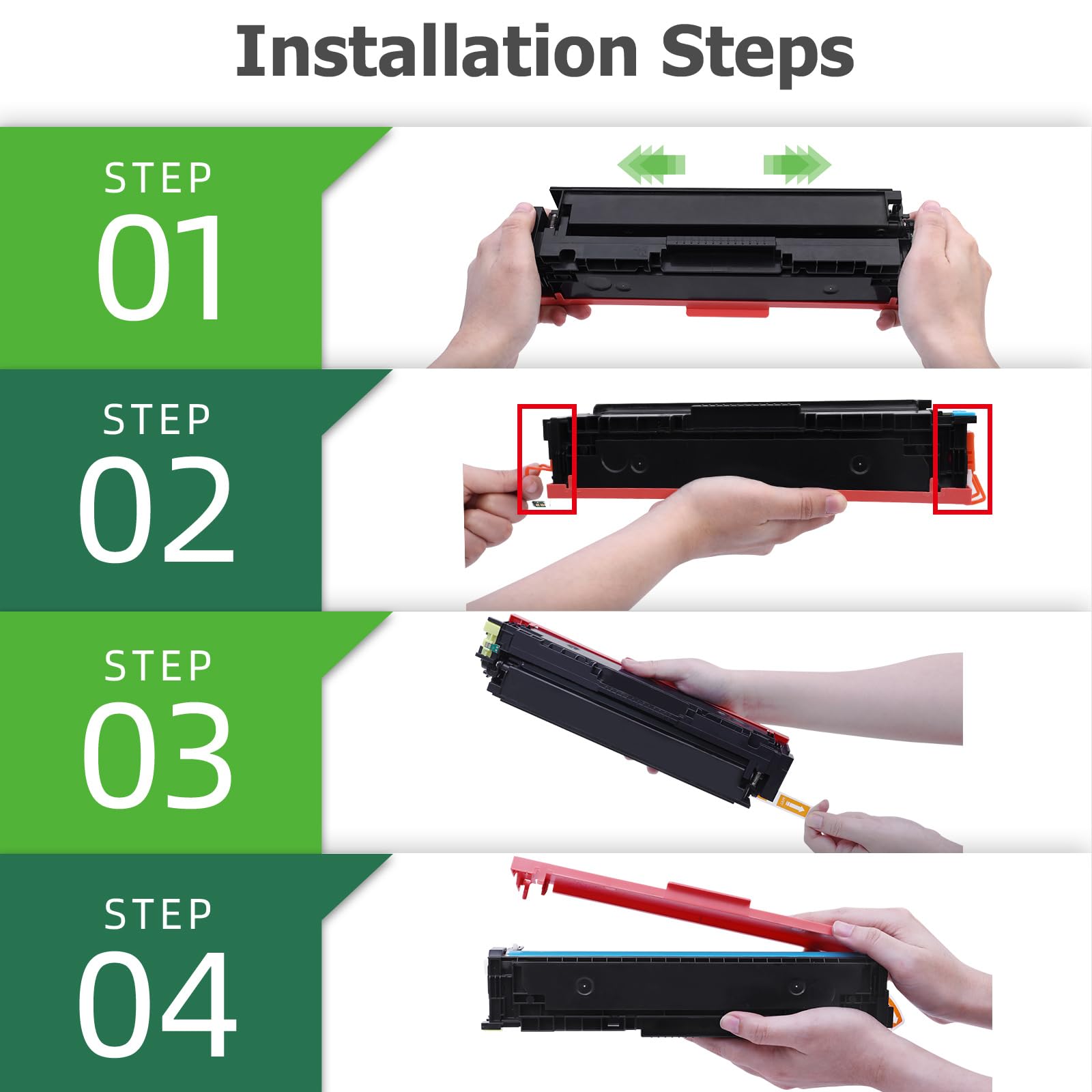 Installation Steps

STEP
01

STEP
02

STEP
03

STEP
04