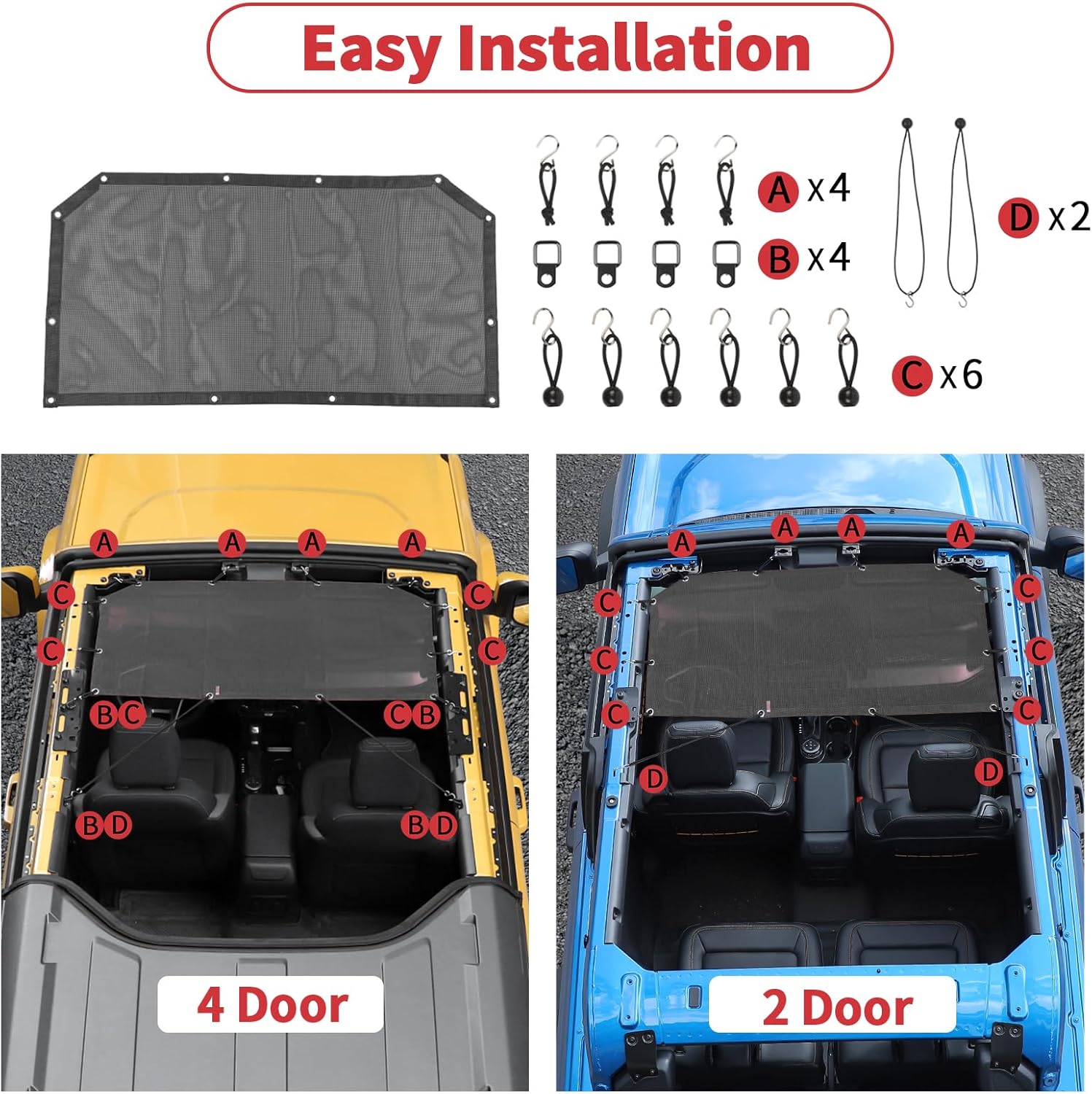 Easy Installation

A x4
B x4
C x6
D x2

A A A A
C C
C C
B C C B
B D B D

4 Door

A A A A
C C
C C
C C
D D

2 Door