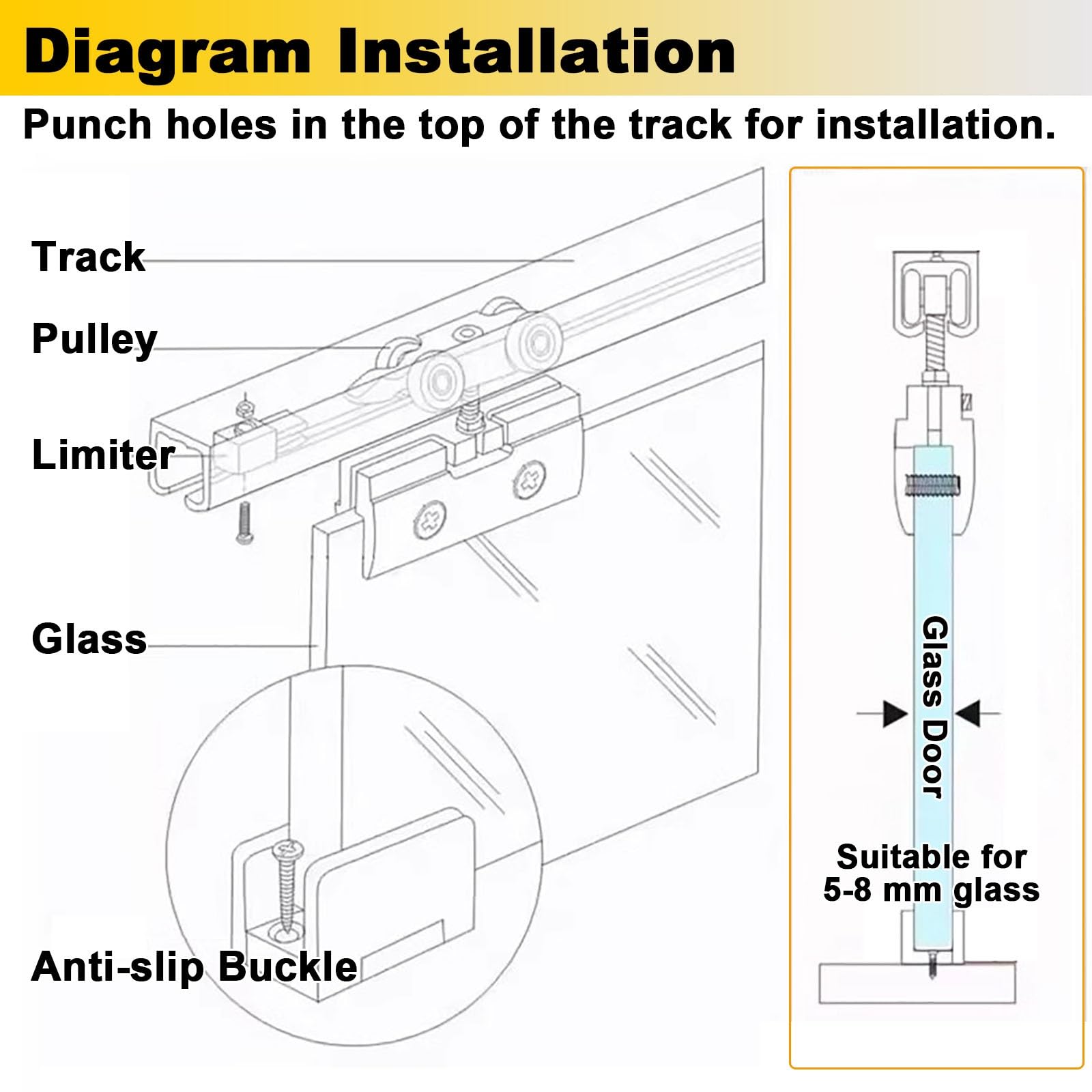 Diagram Installation

Punch holes in the top of the track for installation.

Track

Pulley

Limiter

Glass

Anti-slip Buckle

Glass Door

Suitable for 5-8 mm glass