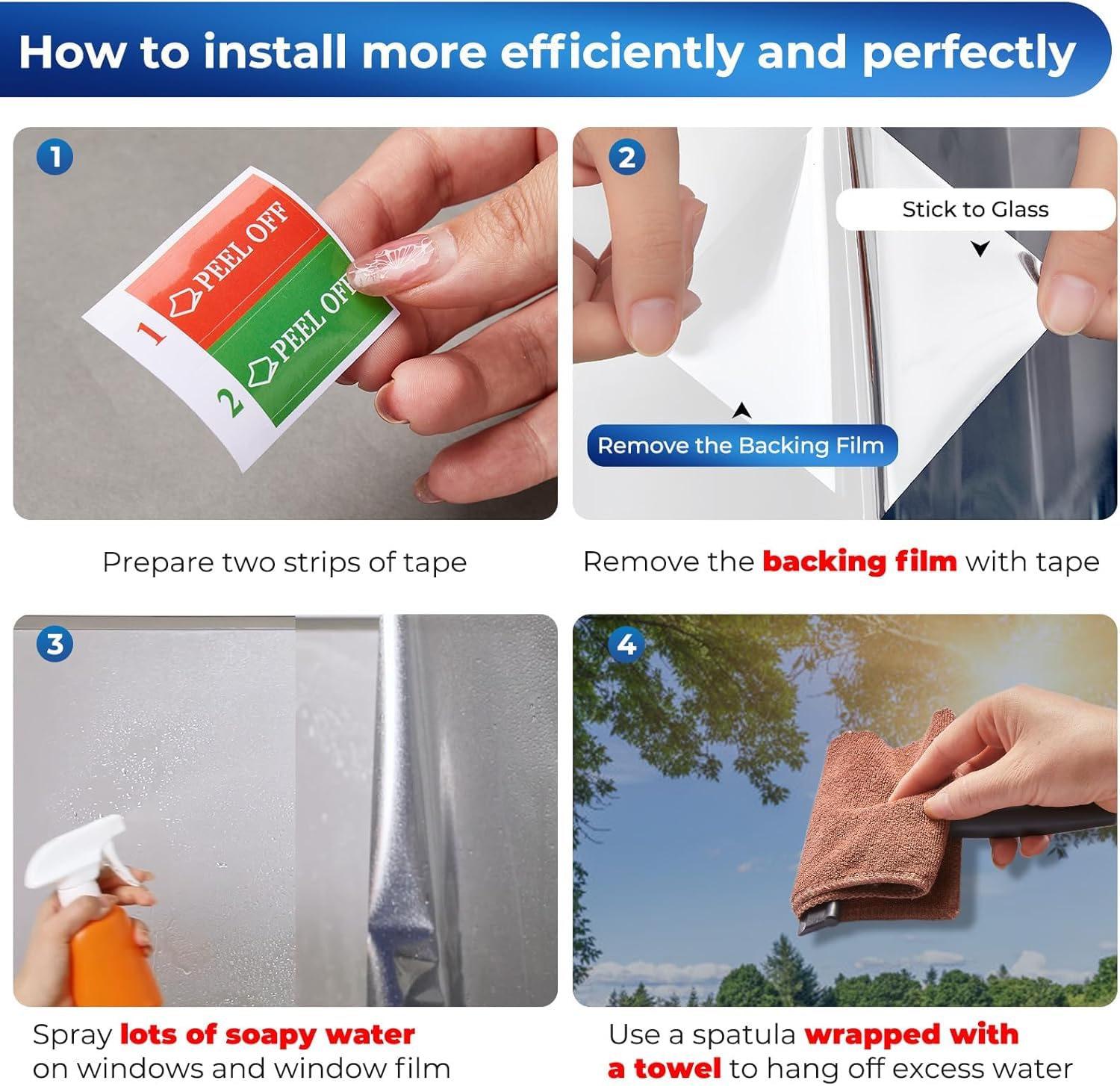 How to install more efficiently and perfectly

1

1 PEEL OFF

2 PEEL OFF

Prepare two strips of tape

2

Stick to Glass

Remove the Backing Film

Remove the backing film with tape

3

Spray lots of soapy water on windows and window film

4

Use a spatula wrapped with a towel to hang off excess water