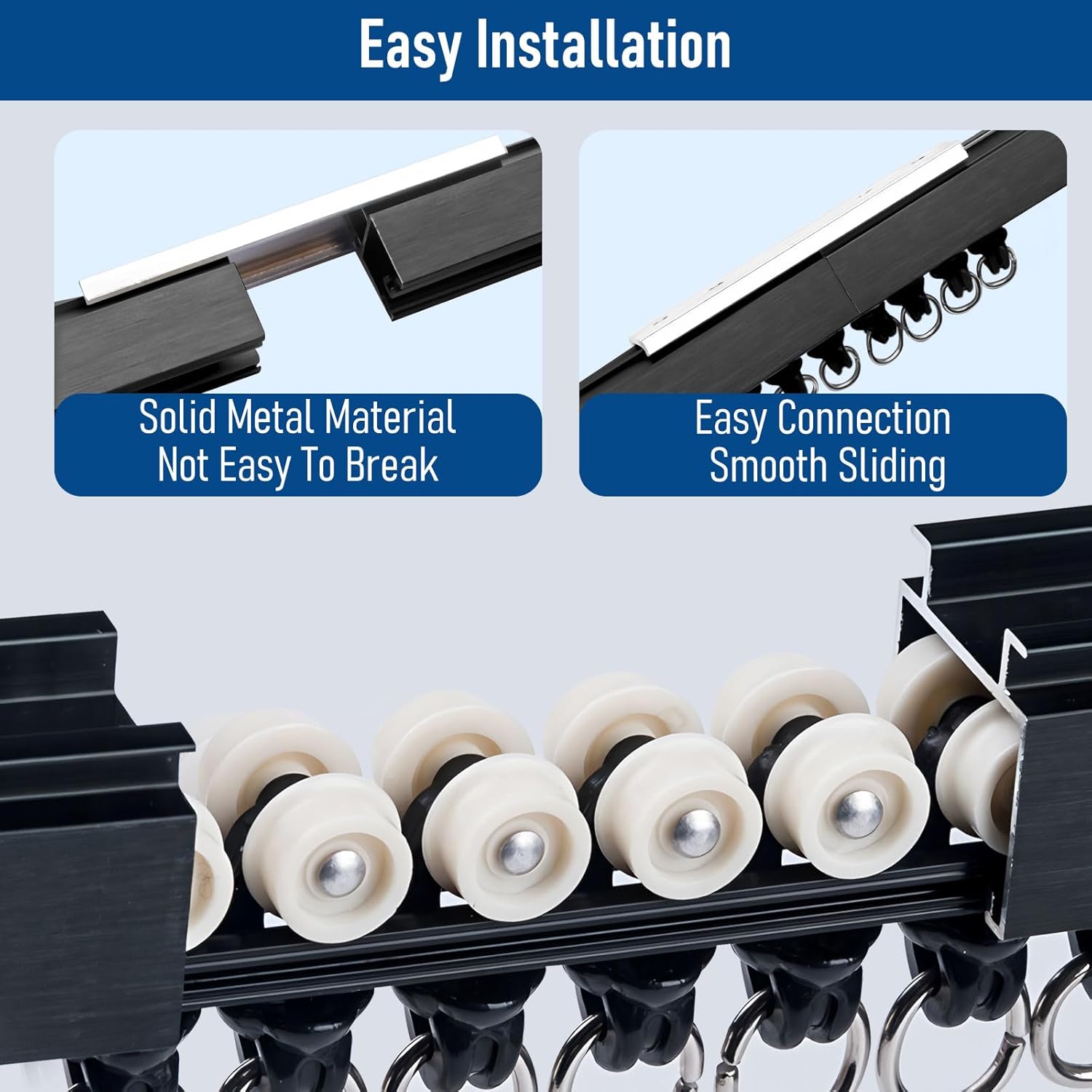 Easy Installation

Solid Metal Material
Not Easy To Break

Easy Connection
Smooth Sliding