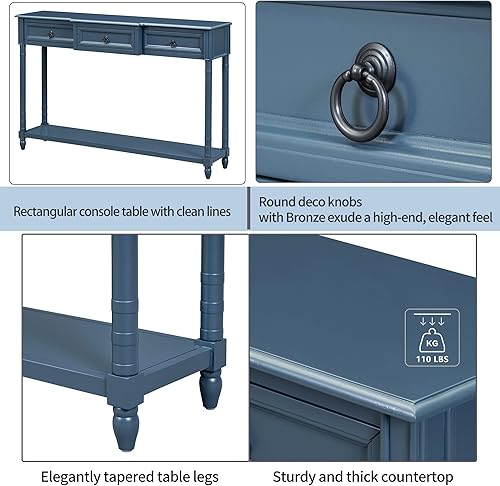 Rectangular console table with clean lines

Round deco knobs
with Bronze exude a high-end, elegant feel

KG
110 LBS

Elegantly tapered table legs

Sturdy and thick countertop