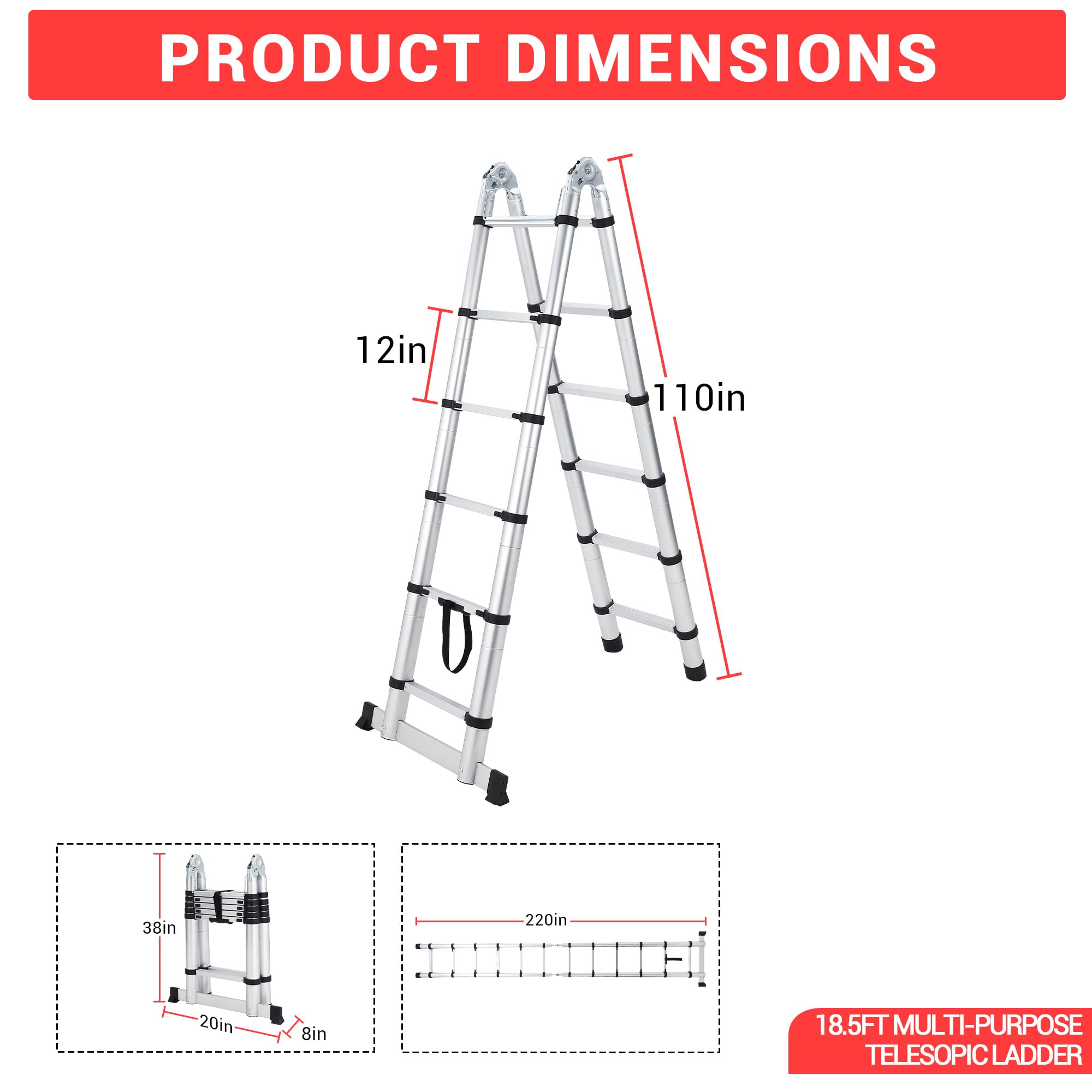 PRODUCT DIMENSIONS

12in

110in

38in

20in

8in

220in

18.5FT MULTI-PURPOSE TELESOPIC LADDER