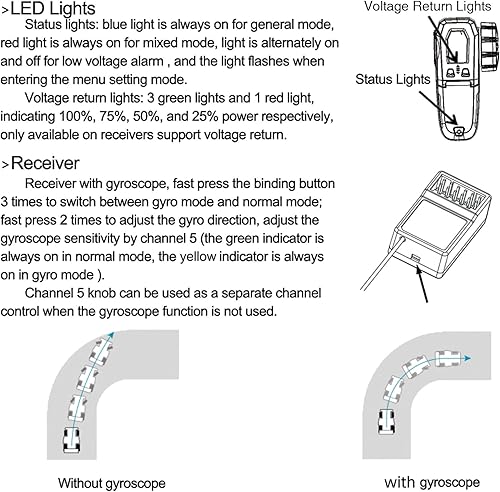 >LED Lights

Status lights: blue light is always on for general mode, red light is always on for mixed mode, light is alternately on and off for low voltage alarm , and the light flashes when entering the menu setting mode.

Voltage return lights: 3 green lights and 1 red light, indicating 100%, 75%, 50%, and 25% power respectively, only available on receivers support voltage return.

Voltage Return Lights

Status Lights

>Receiver

Receiver with gyroscope, fast press the binding button 3 times to switch between gyro mode and normal mode; fast press 2 times to adjust the gyro direction, adjust the gyroscope sensitivity by channel 5 (the green indicator is always on in normal mode, the yellow indicator is always on in gyro mode ).

Channel 5 knob can be used as a separate channel control when the gyroscope function is not used.

Without gyroscope

with gyroscope